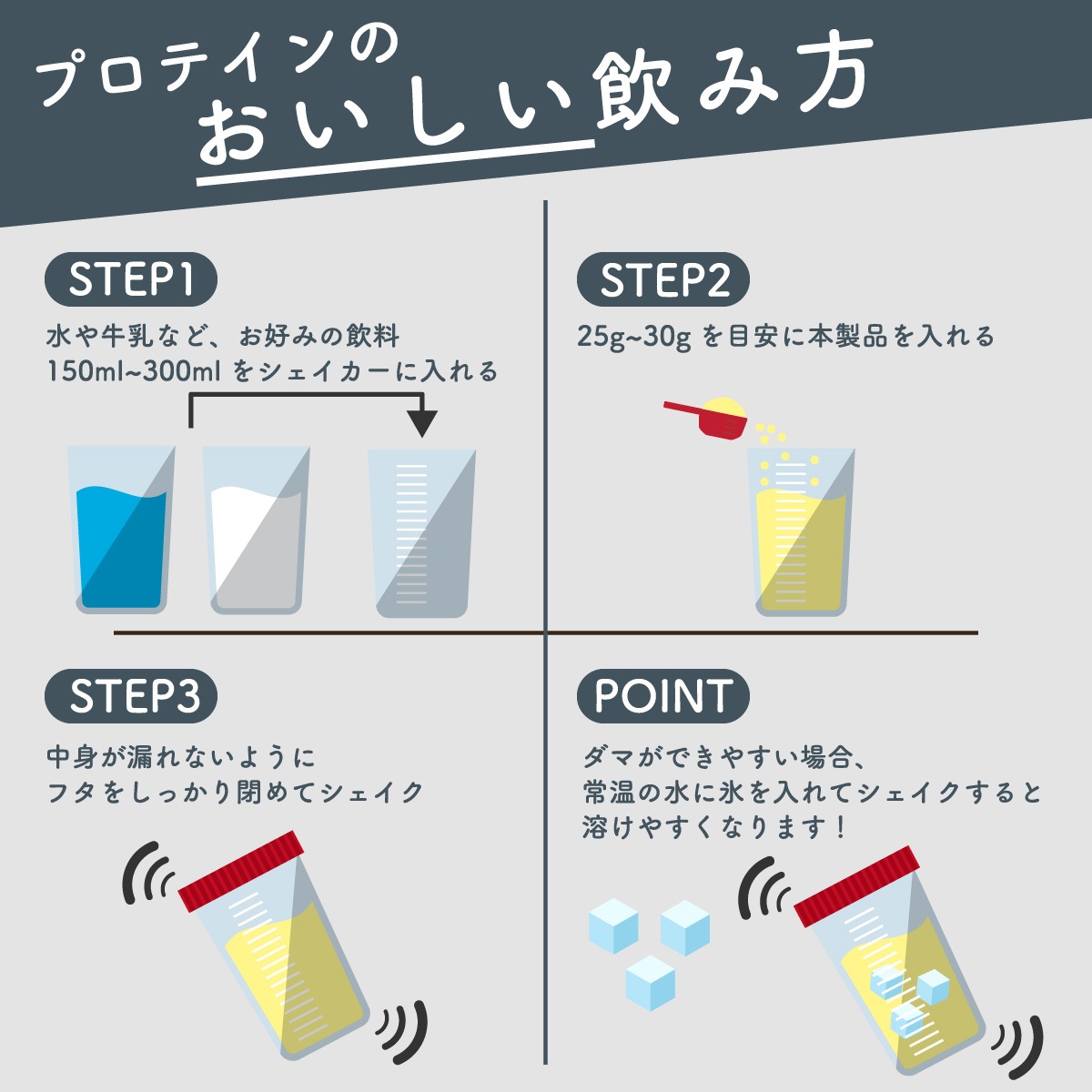 プロテインの
おいしい飲み方

STEP1

水や牛乳など、お好みの飲料
150ml~300ml をシェイカーに入れる

STEP2

25g~30g を目安に本製品を入れる

STEP3

中身が漏れないように
フタをしっかり閉めてシェイク

POINT

ダマができやすい場合、
常温の水に氷を入れてシェイクすると
溶けやすくなります！