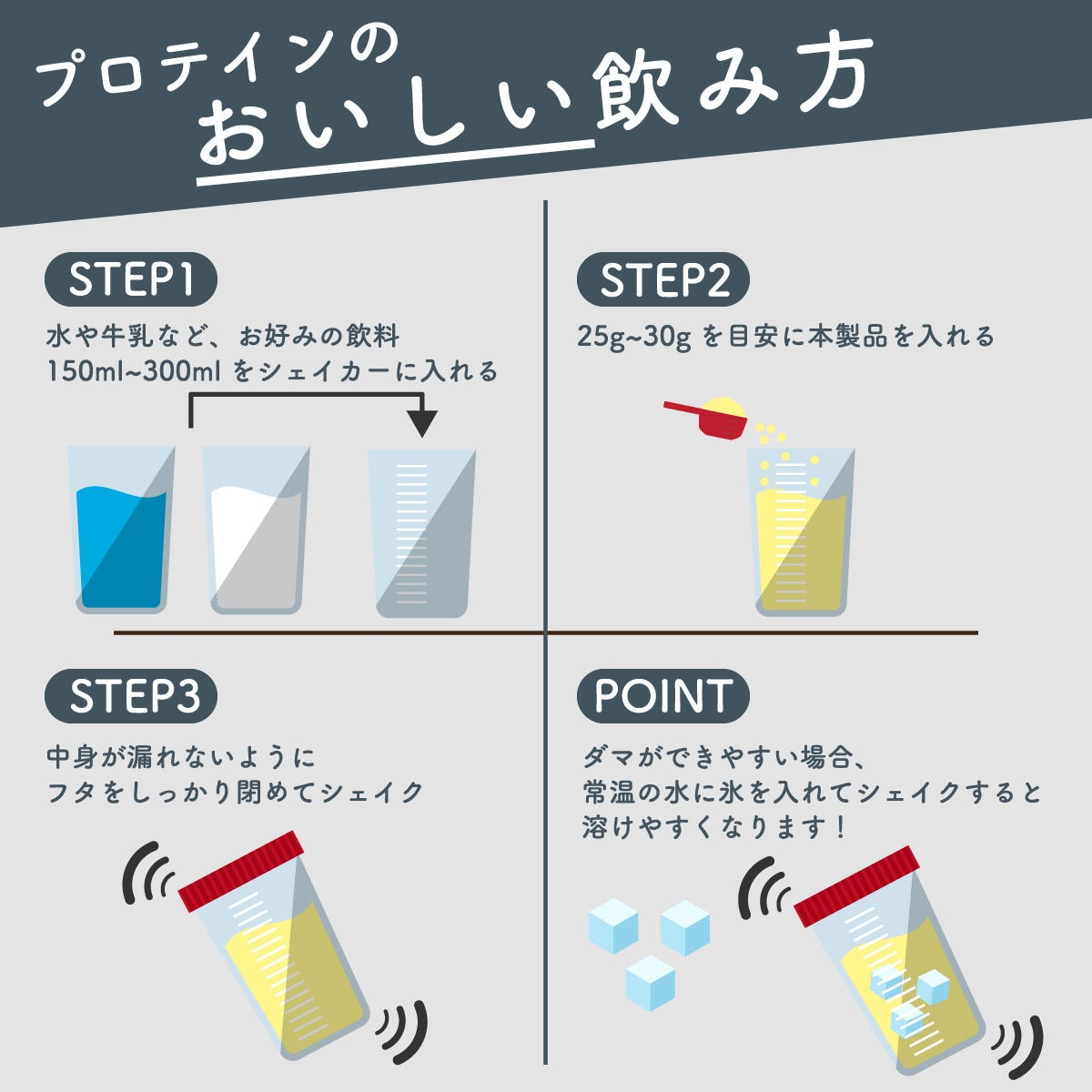 プロテインの
おいしい飲み方

STEP1

水や牛乳など、お好みの飲料
150ml~300ml をシェイカーに入れる

STEP2

25g~30g を目安に本製品を入れる

STEP3

中身が漏れないように
フタをしっかり閉めてシェイク

POINT

ダマができやすい場合、
常温の水に氷を入れてシェイクすると
溶けやすくなります！