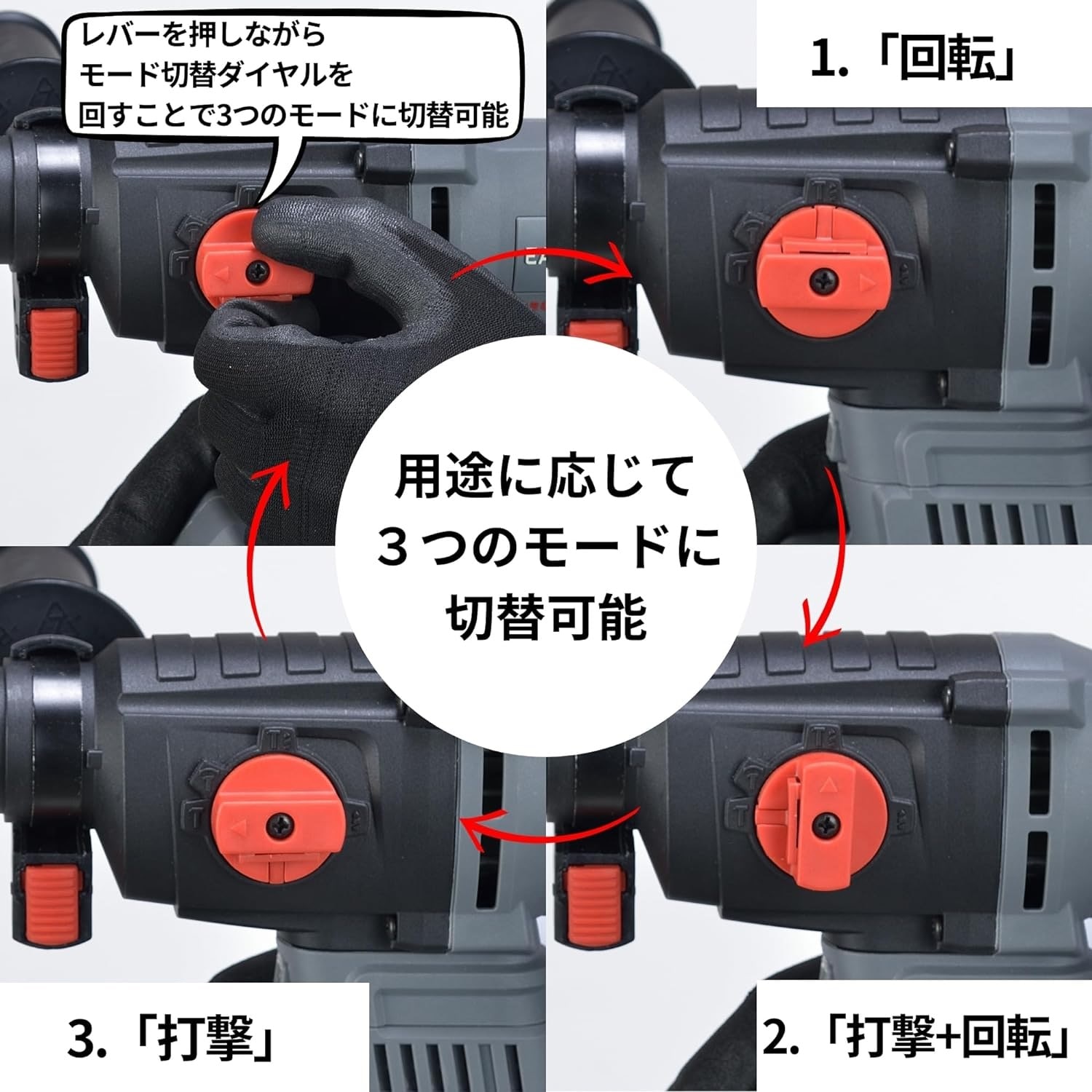 レバーを押しながら
モード切替ダイヤルを
回すことで3つのモードに切替可能

1.「回転」

用途に応じて
３つのモードに
切替可能

3.「打撃」

2.「打撃+回転」