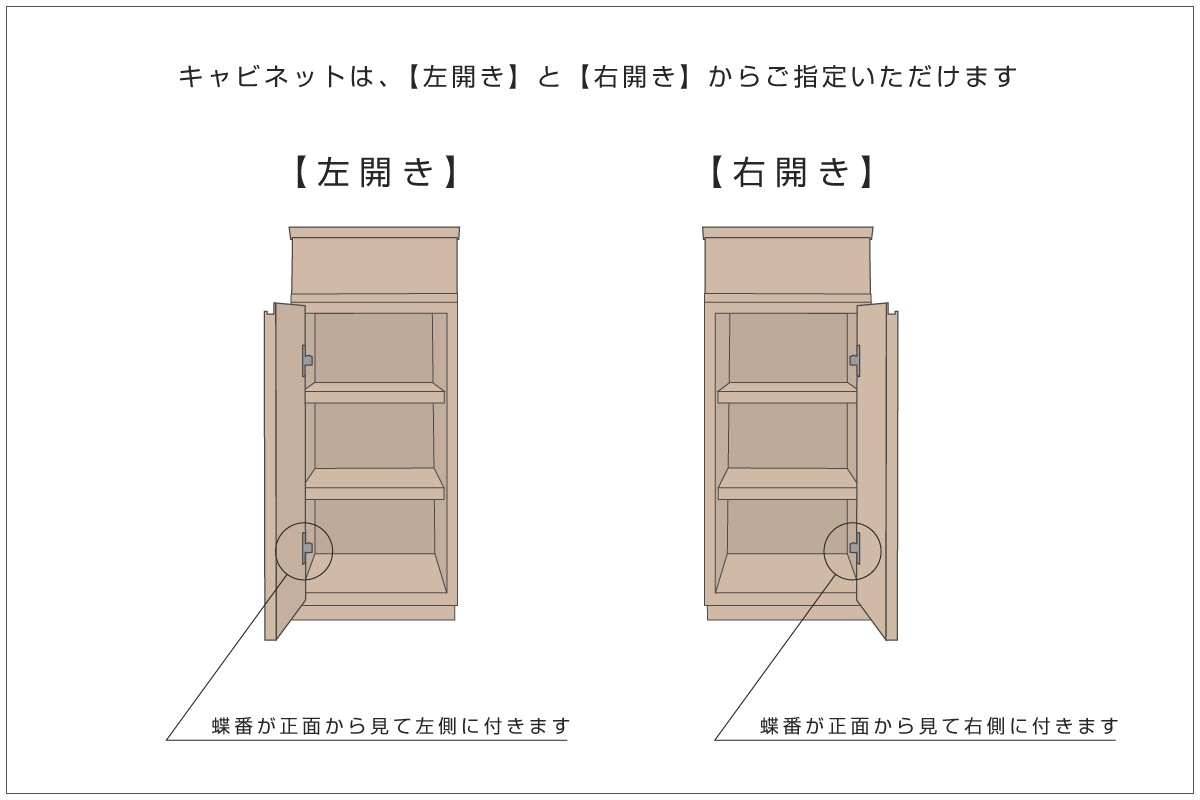 キャビネットは、【左開き】と【右開き】からご指定いただけます

【左開き】

【右開き】

蝶番が正面から見て左側に付きます

蝶番が正面から見て右側に付きます