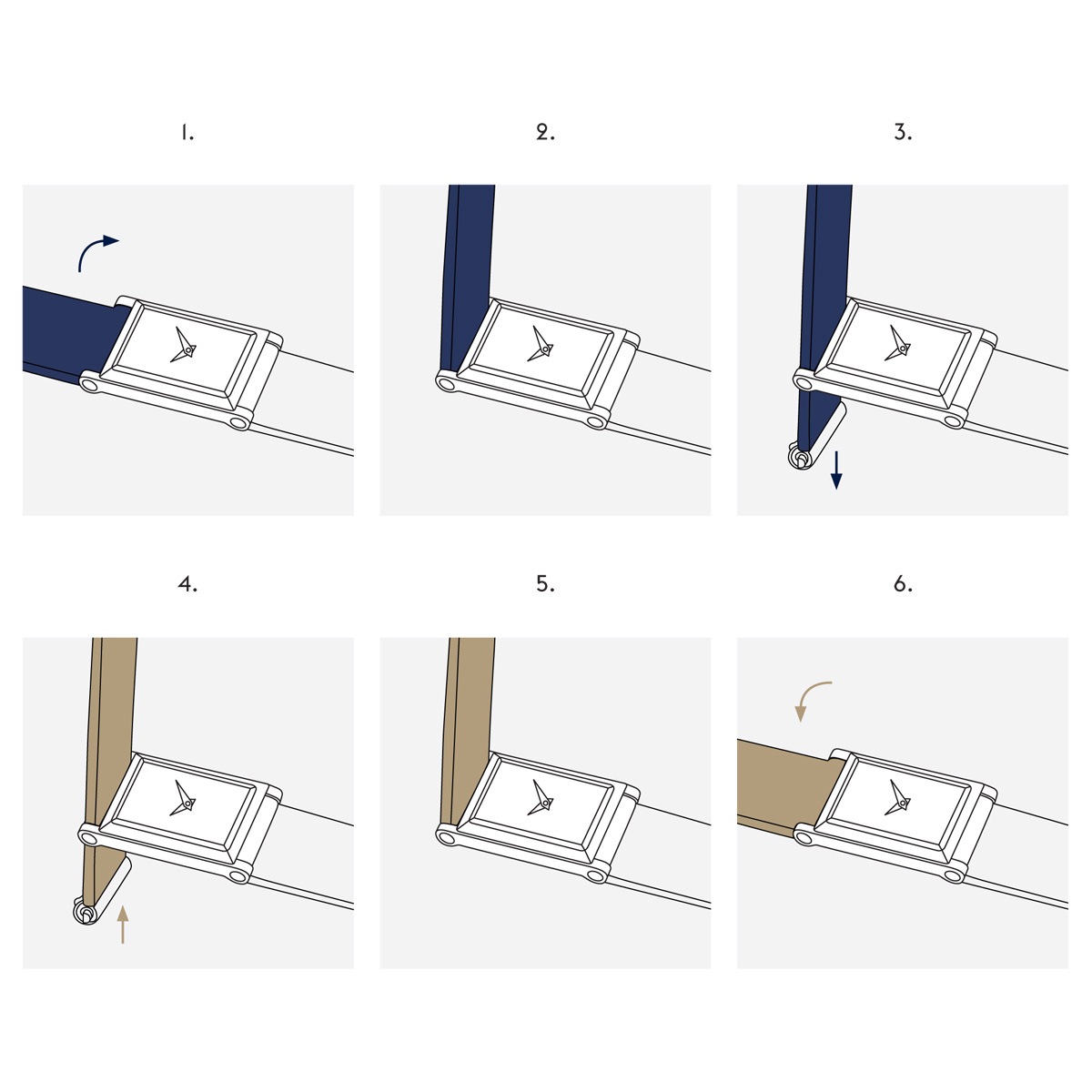 1.

2.

3.

4.

5.

6.