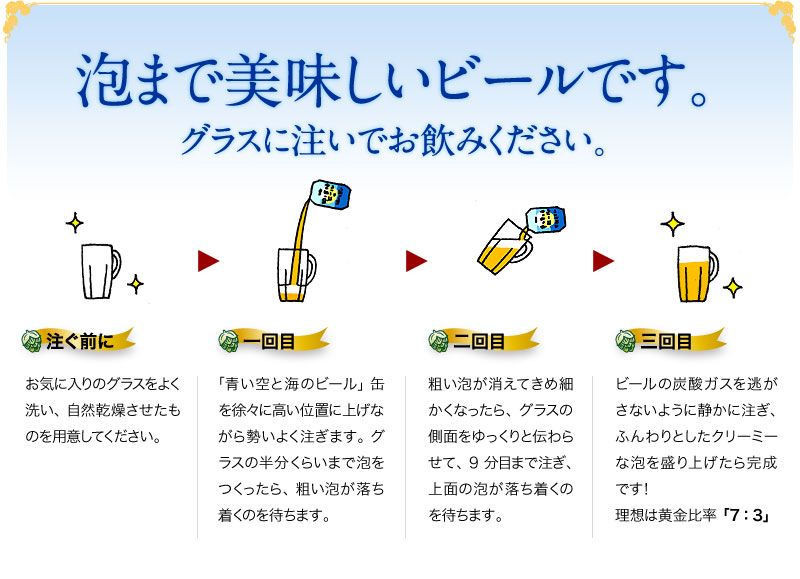 泡まで美味しいビールです。
グラスに注いでお飲みください。

注ぐ前に

お気に入りのグラスをよく洗い、自然乾燥させたものを用意してください。

一回目

「青い空と海のビール」缶を徐々に高い位置に上げながら勢いよく注ぎます。グラスの半分くらいまで泡をつくったら、粗い泡が落ち着くのを待ちます。

二回目

粗い泡が消えてきめ細かくなったら、グラスの側面をゆっくりと伝わらせて、9 分目まで注ぎ、上面の泡が落ち着くのを待ちます。

三回目

ビールの炭酸ガスを逃がさないように静かに注ぎ、ふんわりとしたクリーミーな泡を盛り上げたら完成です!
理想は黄金比率「7：3」