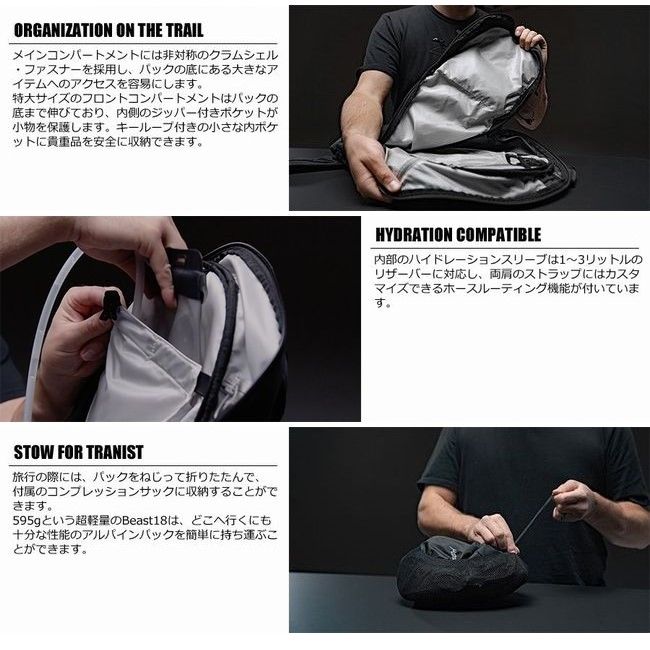 ORGANIZATION ON THE TRAIL

メインコンパートメントには非対称のクラムシェル・ファスナーを採用し、パックの底にある大きなアイテムへのアクセスを容易にします。
特大サイズのフロントコンパートメントはパックの底まで伸びており、内側のジッパー付きポケットが小物を保護します。キーループ付きの小さな内ポケットに貴重品を安全に収納できます。

HYDRATION COMPATIBLE

内部のハイドレーションスリーブは1~3リットルのリザーバーに対応し、両肩のストラップにはカスタマイズできるホースルーティング機能が付いています。

STOW FOR TRANIST

旅行の際には、パックをねじって折りたたんで、付属のコンプレッションサックに収納することができます。
595gという超軽量のBeast18は、どこへ行くにも十分な性能のアルパインパックを簡単に持ち運ぶことができます。