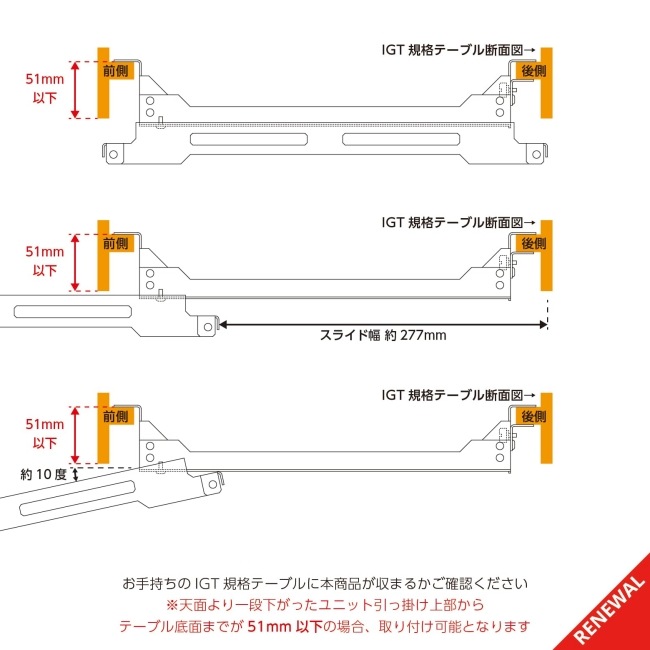 IGT 規格テーブル断面図→

51mm 以下

前側

後側

IGT 規格テーブル断面図→

51mm 以下

前側

後側

スライド幅 約 277mm

IGT 規格テーブル断面図→

51mm 以下

前側

後側

約 10 度

お手持ちの IGT 規格テーブルに本商品が収まるかご確認ください
※天面より一段下がったユニット引っ掛け上部から
テーブル底面までが 51mm 以下の場合、取り付け可能となります

RENEWAL