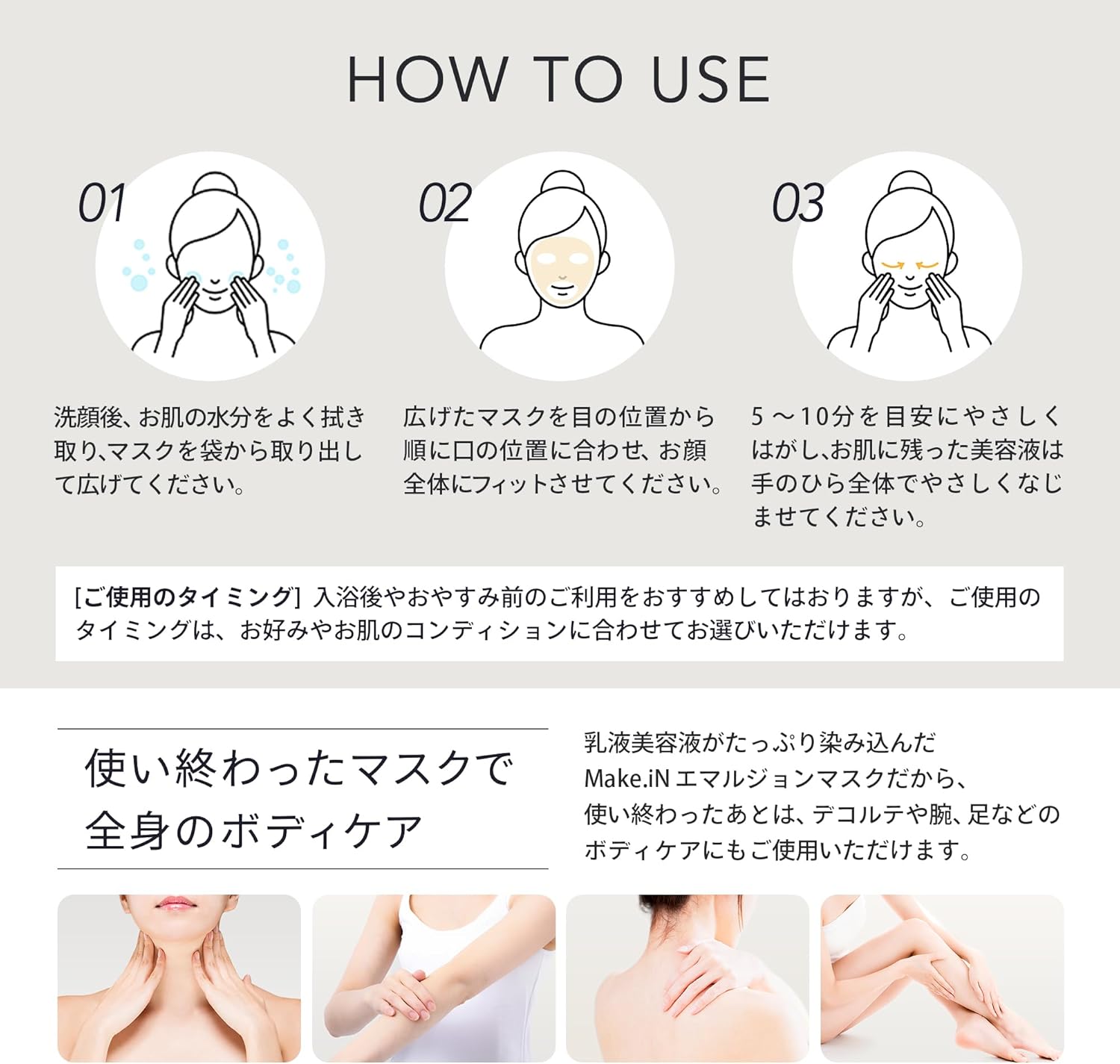 HOW TO USE

01

洗顔後、お肌の水分をよく拭き取り、マスクを袋から取り出して広げてください。

02

広げたマスクを目の位置から順に口の位置に合わせ、お顔全体にフィットさせてください。

03

5～10分を目安にやさしくはがし、お肌に残った美容液は手のひら全体でやさしくなじませてください。

[ご使用のタイミング] 入浴後やおやすみ前のご利用をおすすめしてはおりますが、ご使用のタイミングは、お好みやお肌のコンディションに合わせてお選びいただけます。

使い終わったマスクで全身のボディケア

乳液美容液がたっぷり染み込んだ Make.iN エマルジョンマスクだから、使い終わったあとは、デコルテや腕、足などのボディケアにもご使用いただけます。