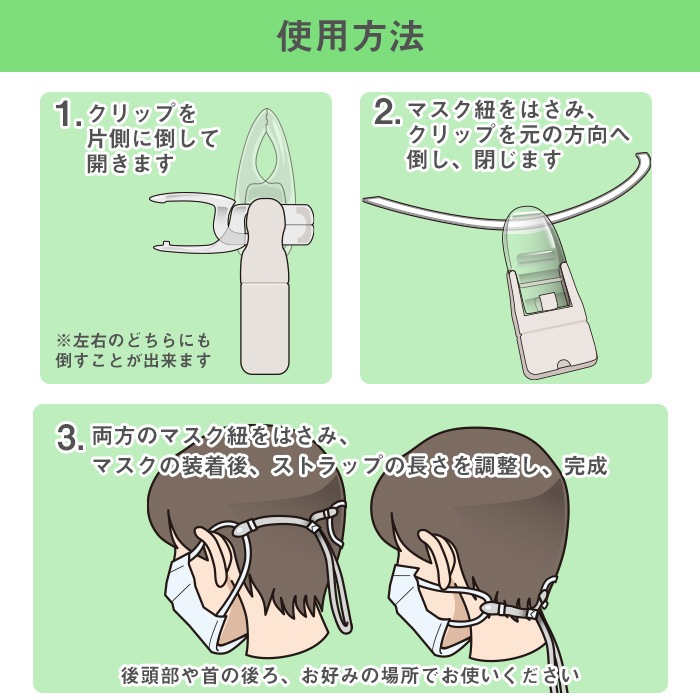 使用方法

1. クリップを片側に倒して開きます

※左右のどちらにも倒すことが出来ます

2. マスク紐をはさみ、クリップを元の方向へ倒し、閉じます

3. 両方のマスク紐をはさみ、マスクの装着後、ストラップの長さを調整し、完成

後頭部や首の後ろ、お好みの場所でお使いください