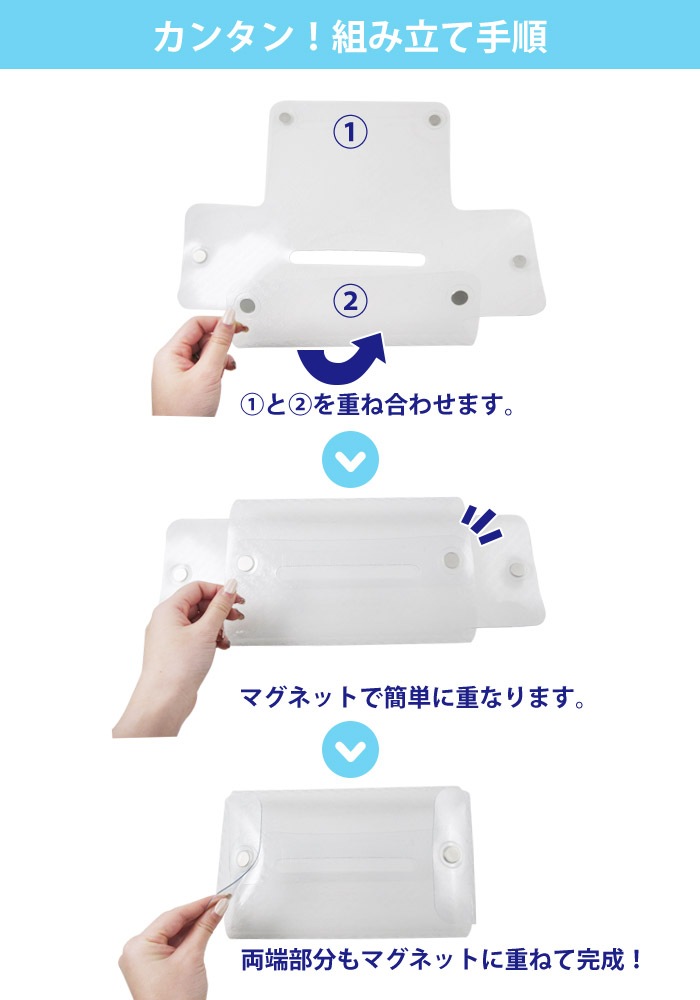 カンタン！組み立て手順

①

②

①と②を重ね合わせます。

マグネットで簡単に重なります。

両端部分もマグネットに重ねて完成！