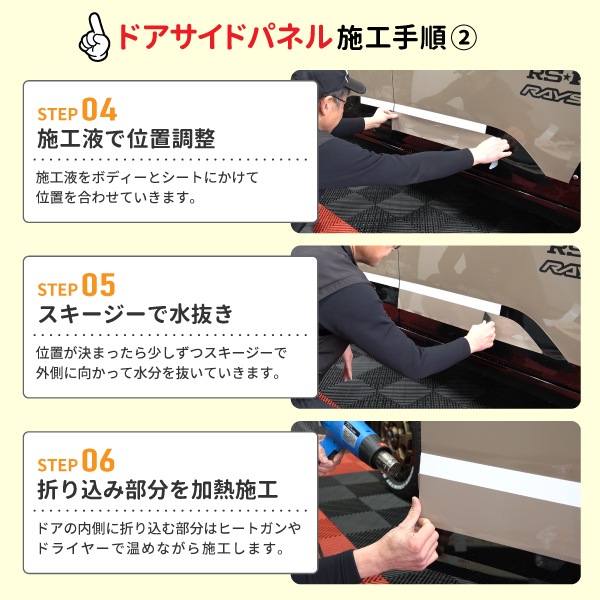 ドアサイドパネル 施工手順②

STEP 04
施工液で位置調整

施工液をボディーとシートにかけて位置を合わせていきます。

RS RAYS

STEP 05
スキージーで水抜き

位置が決まったら少しずつスキージーで外側に向かって水分を抜いていきます。

RS RAYS

STEP 06
折り込み部分を加熱施工

ドアの内側に折り込む部分はヒートガンやドライヤーで温めながら施工します。