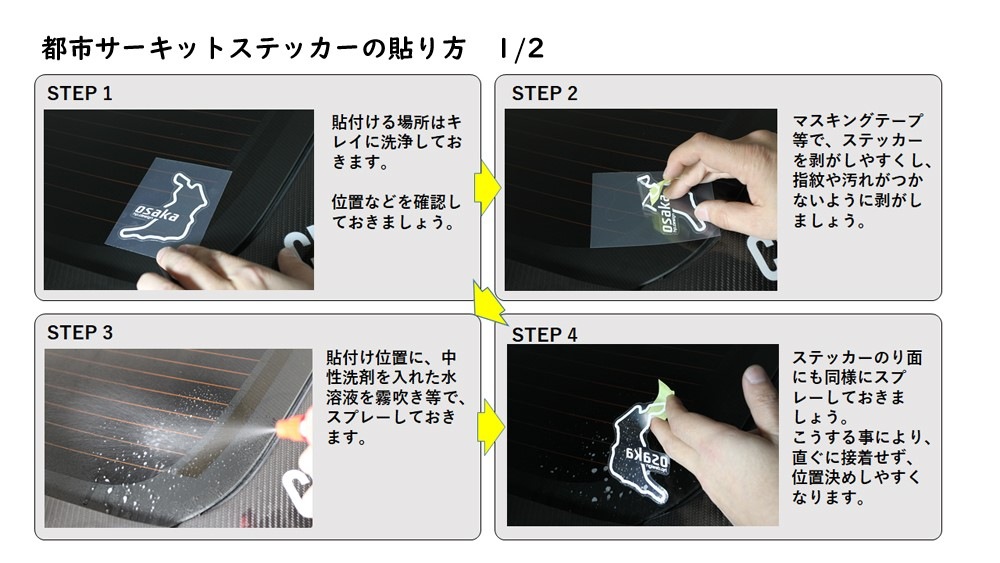 都市サーキットステッカーの貼り方　1/2

STEP 1

osaka

貼付ける場所はキレイに洗浄しておきます。

位置などを確認しておきましょう。

STEP 2

osaka

マスキングテープ等で、ステッカーを剥がしやすくし、指紋や汚れがつかないように剥がしましょう。

STEP 3

貼付け位置に、中性洗剤を入れた水溶液を霧吹き等で、スプレーしておきます。

STEP 4

osaka

ステッカーのり面にも同様にスプレーしておきましょう。
こうする事により、直ぐに接着せず、位置決めしやすくなります。