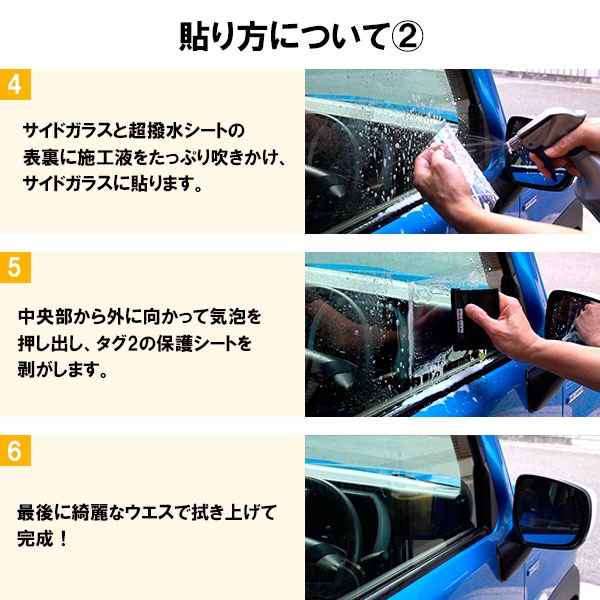 貼り方について②

4

サイドガラスと超撥水シートの表裏に施工液をたっぷり吹きかけ、サイドガラスに貼ります。

5

中央部から外に向かって気泡を押し出し、タグ2の保護シートを剥がします。

6

最後に綺麗なウエスで拭き上げて完成！