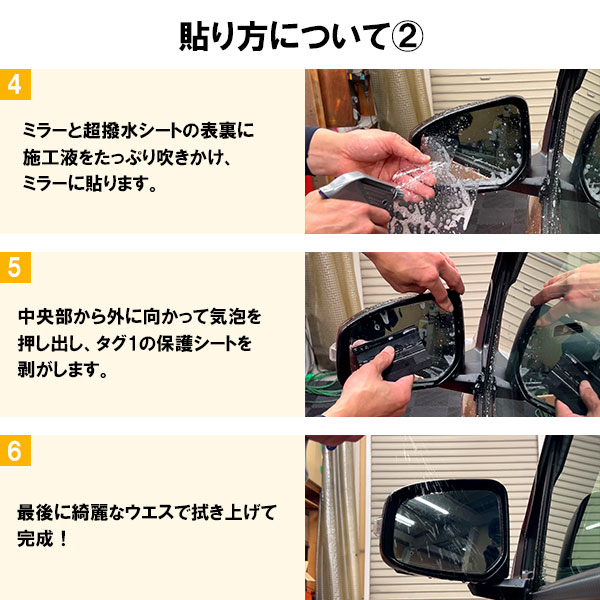 貼り方について②

4

ミラーと超撥水シートの表裏に施工液をたっぷり吹きかけ、ミラーに貼ります。

5

中央部から外に向かって気泡を押し出し、タグ1の保護シートを剥がします。

6

最後に綺麗なウエスで拭き上げて完成！