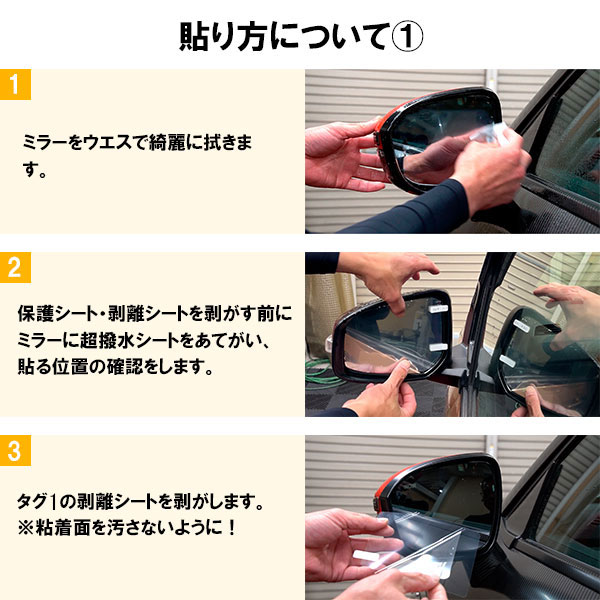 貼り方について①

1

ミラーをウエスで綺麗に拭きます。

2

保護シート・剥離シートを剥がす前にミラーに超撥水シートをあてがい、貼る位置の確認をします。

3

タグ1の剥離シートを剥がします。
※粘着面を汚さないように！