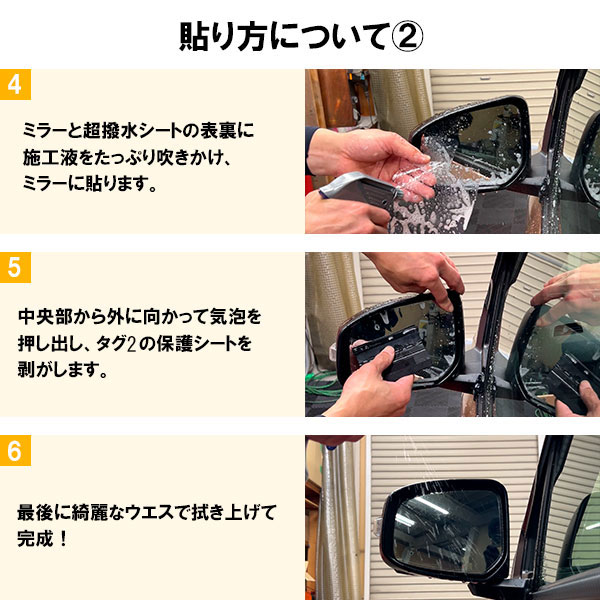 貼り方について②

4

ミラーと超撥水シートの表裏に施工液をたっぷり吹きかけ、ミラーに貼ります。

5

中央部から外に向かって気泡を押し出し、タグ2の保護シートを剥がします。

6

最後に綺麗なウエスで拭き上げて完成！