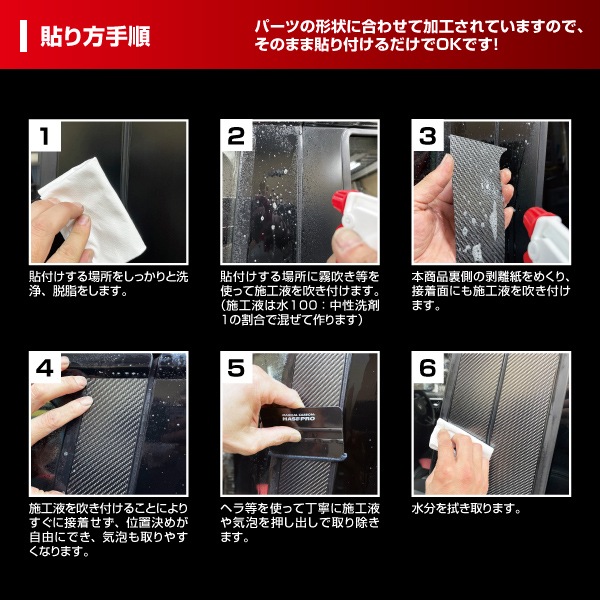 貼り方手順

パーツの形状に合わせて加工されていますので、そのまま貼り付けるだけでOKです!

1

貼付けする場所をしっかりと洗浄、脱脂をします。

2

貼付けする場所に霧吹き等を使って施工液を吹き付けます。(施工液は水100：中性洗剤1の割合で混ぜて作ります)

3

本商品裏側の剥離紙をめくり、接着面にも施工液を吹き付けます。

4

施工液を吹き付けることによりすぐに接着せず、位置決めが自由にでき、気泡も取りやすくなります。

5

MAGICAL CARBON
HASEPRO

ヘラ等を使って丁寧に施工液や気泡を押し出しで取り除きます。

6

水分を拭き取ります。