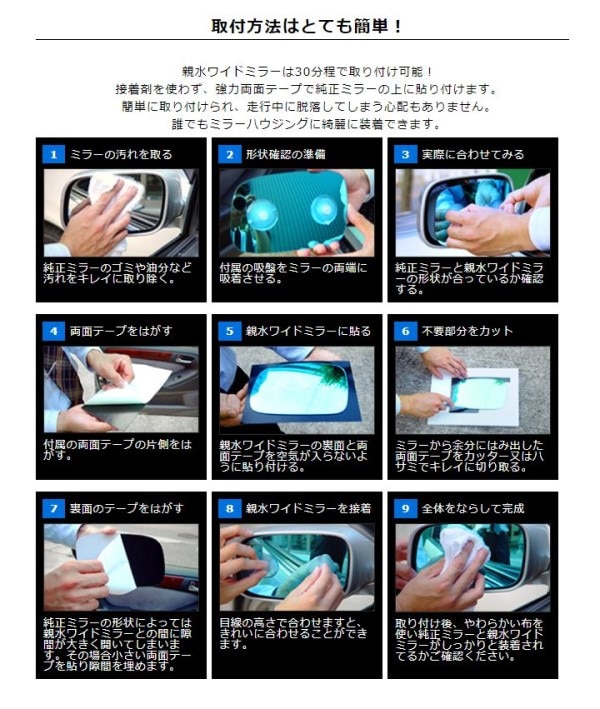 取付方法はとても簡単！

親水ワイドミラーは30分程で取り付け可能！
接着剤を使わず、強力両面テープで純正ミラーの上に貼り付けます。
簡単に取り付けられ、走行中に脱落してしまう心配もありません。
誰でもミラーハウジングに綺麗に装着できます。

1 ミラーの汚れを取る

純正ミラーのゴミや油分など汚れをキレイに取り除く。

2 形状確認の準備

付属の吸盤をミラーの両端に吸着させる。

3 実際に合わせてみる

純正ミラーと親水ワイドミラーの形状が合っているか確認する。

4 両面テープをはがす

付属の両面テープの片側をはがす。

5 親水ワイドミラーに貼る

親水ワイドミラーの裏面と両面テープを空気が入らないように貼り付ける。

6 不要部分をカット

ミラーから余分にはみ出した両面テープをカッター又はハサミでキレイに切り取る。

7 裏面のテープをはがす

純正ミラーの形状によっては親水ワイドミラーとの間に隙間が大きく開いてしまいます。その場合小さい両面テープを貼り隙間を埋めます。

8 親水ワイドミラーを接着

目線の高さで合わせますと、きれいに合わせることができます。

9 全体をならして完成

取り付け後、やわらかい布を使い純正ミラーと親水ワイドミラーがしっかりと装着されてるかご確認ください。