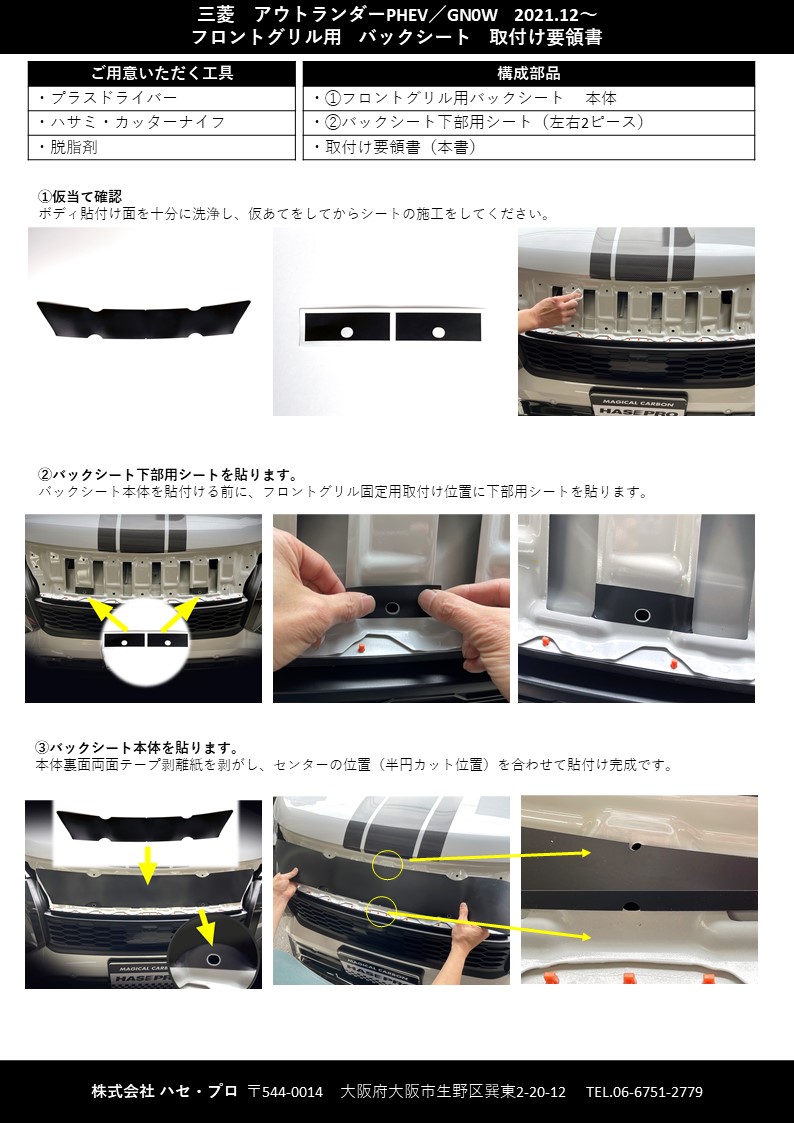 三菱　アウトランダーPHEV／GN0W　2021.12～
フロントグリル用　バックシート　取付け要領書

| ご用意いただく工具 |
|---|
| ・プラスドライバー |
| ・ハサミ・カッターナイフ |
| ・脱脂剤 |

| 構成部品 |
|---|
| ・①フロントグリル用バックシート　本体 |
| ・②バックシート下部用シート（左右2ピース） |
| ・取付け要領書（本書） |

①仮当て確認
ボディ貼付け面を十分に洗浄し、仮あてをしてからシートの施工をしてください。

MAGICAL CARBON
HASEPRO

②バックシート下部用シートを貼ります。
バックシート本体を貼付ける前に、フロントグリル固定用取付け位置に下部用シートを貼ります。

③バックシート本体を貼ります。
本体裏面両面テープ剥離紙を剥がし、センターの位置（半円カット位置）を合わせて貼付け完成です。

MAGICAL CARBON
HASEPRO

株式会社 ハセ・プロ　〒544-0014　大阪府大阪市生野区巽東2-20-12　TEL.06-6751-2779