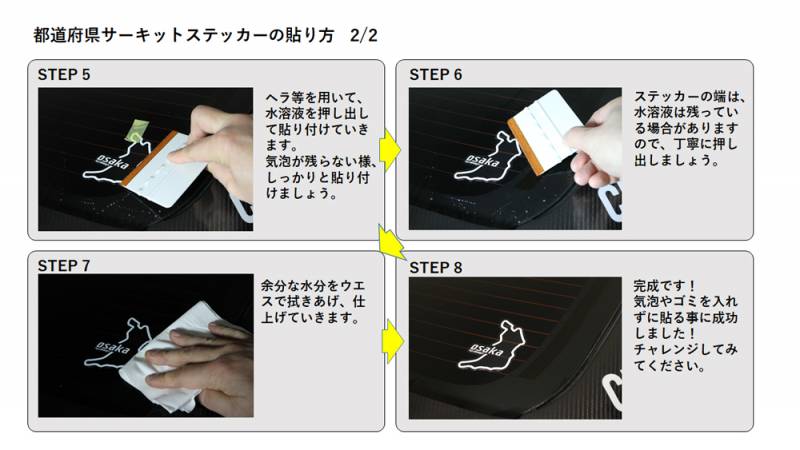 都道府県サーキットステッカーの貼り方　2/2

STEP 5

osaka

ヘラ等を用いて、水溶液を押し出して貼り付けていきます。
気泡が残らない様、しっかりと貼り付けましょう。

STEP 6

osaka

ステッカーの端は、水溶液は残っている場合がありますので、丁寧に押し出しましょう。

STEP 7

osaka

余分な水分をウエスで拭きあげ、仕上げていきます。

STEP 8

osaka

完成です！
気泡やゴミを入れずに貼る事に成功しました！
チャレンジしてみてください。