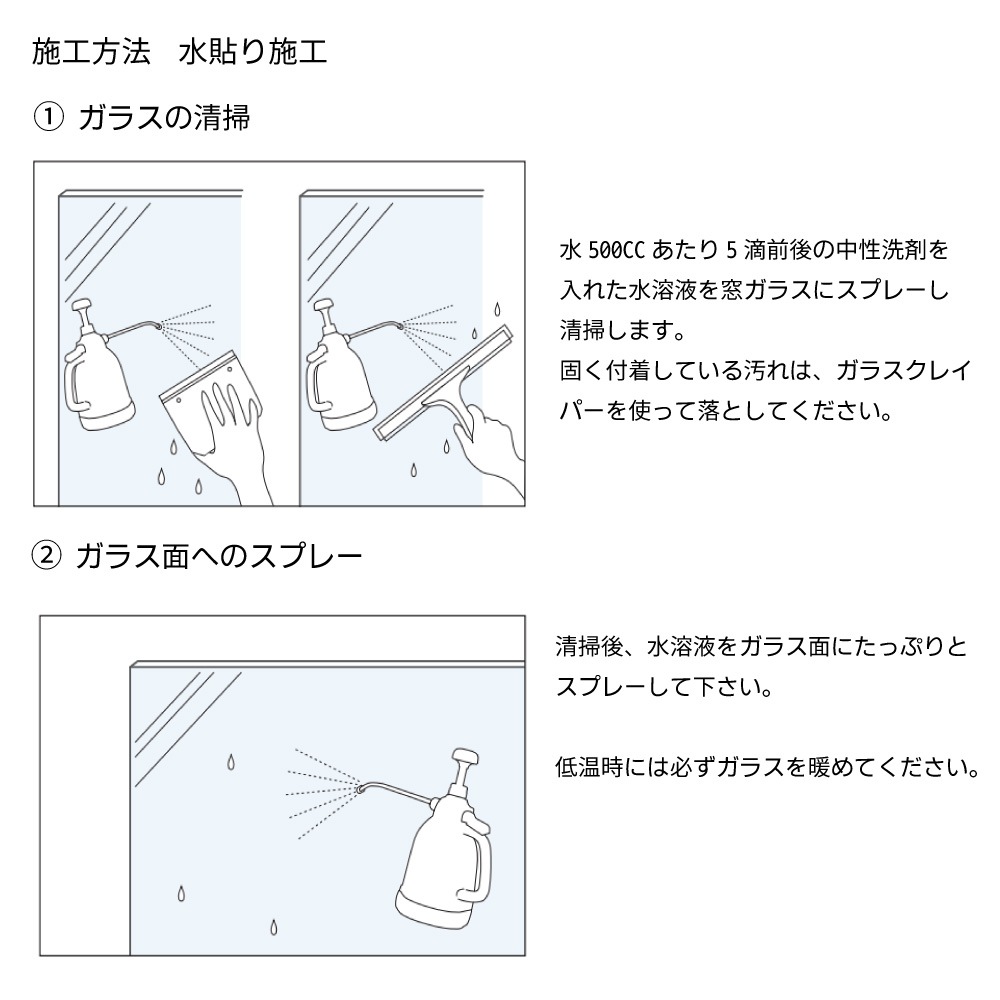 施工方法　水貼り施工

① ガラスの清掃

水 500CC あたり 5 滴前後の中性洗剤を入れた水溶液を窓ガラスにスプレーし清掃します。
固く付着している汚れは、ガラスクレイパーを使って落としてください。

② ガラス面へのスプレー

清掃後、水溶液をガラス面にたっぷりとスプレーして下さい。

低温時には必ずガラスを暖めてください。