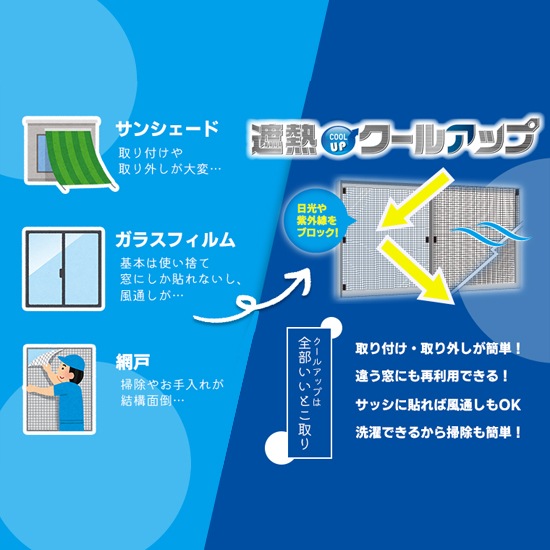 サンシェード
取り付けや
取り外しが大変…

ガラスフィルム
基本は使い捨て
窓にしか貼れないし、
風通しが…

網戸
掃除やお手入れが
結構面倒…

遮熱 COOL UP クールアップ

日光や
紫外線を
ブロック!

クールアップは
全部いいとこ取り

取り付け・取り外しが簡単!
違う窓にも再利用できる!
サッシに貼れば風通しもOK
洗濯できるから掃除も簡単!