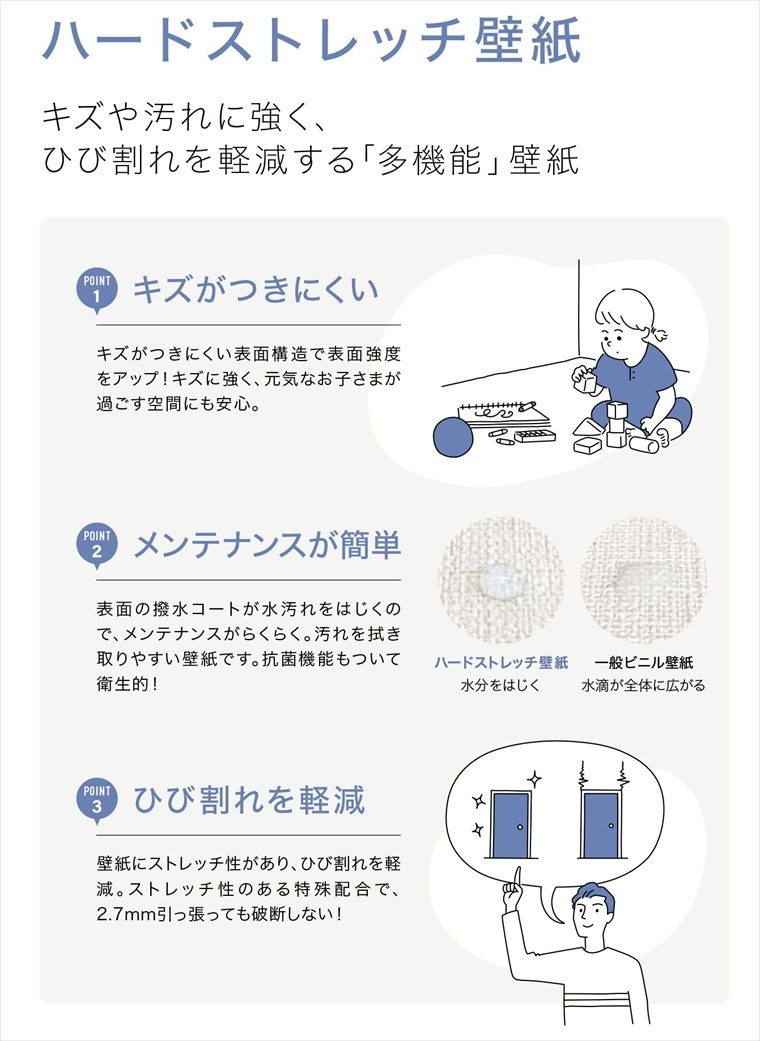 ハードストレッチ壁紙

キズや汚れに強く、
ひび割れを軽減する「多機能」壁紙

POINT 1 キズがつきにくい

キズがつきにくい表面構造で表面強度をアップ！キズに強く、元気なお子さまが過ごす空間にも安心。

POINT 2 メンテナンスが簡単

表面の撥水コートが水汚れをはじくので、メンテナンスがらくらく。汚れを拭き取りやすい壁紙です。抗菌機能もついて衛生的！

ハードストレッチ壁紙
水分をはじく

一般ビニル壁紙
水滴が全体に広がる

POINT 3 ひび割れを軽減

壁紙にストレッチ性があり、ひび割れを軽減。ストレッチ性のある特殊配合で、2.7mm引っ張っても破断しない！