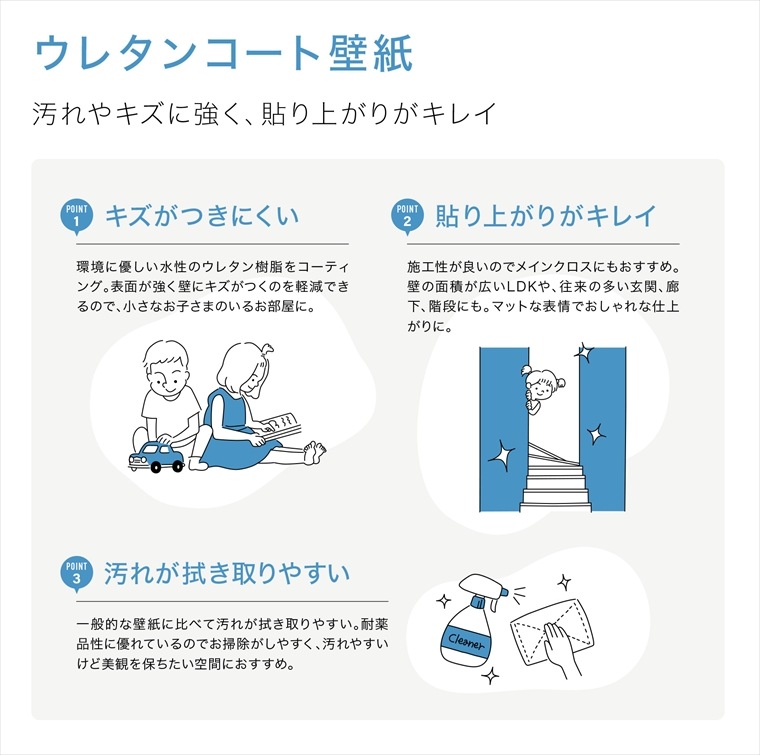 ウレタンコート壁紙

汚れやキズに強く、貼り上がりがキレイ

POINT 1 キズがつきにくい

環境に優しい水性のウレタン樹脂をコーティング。表面が強く壁にキズがつくのを軽減できるので、小さなお子さまのいるお部屋に。

POINT 2 貼り上がりがキレイ

施工性が良いのでメインクロスにもおすすめ。壁の面積が広いLDKや、往来の多い玄関、廊下、階段にも。マットな表情でおしゃれな仕上がりに。

POINT 3 汚れが拭き取りやすい

一般的な壁紙に比べて汚れが拭き取りやすい。耐薬品性に優れているのでお掃除がしやすく、汚れやすいけど美観を保ちたい空間におすすめ。

Cleaner