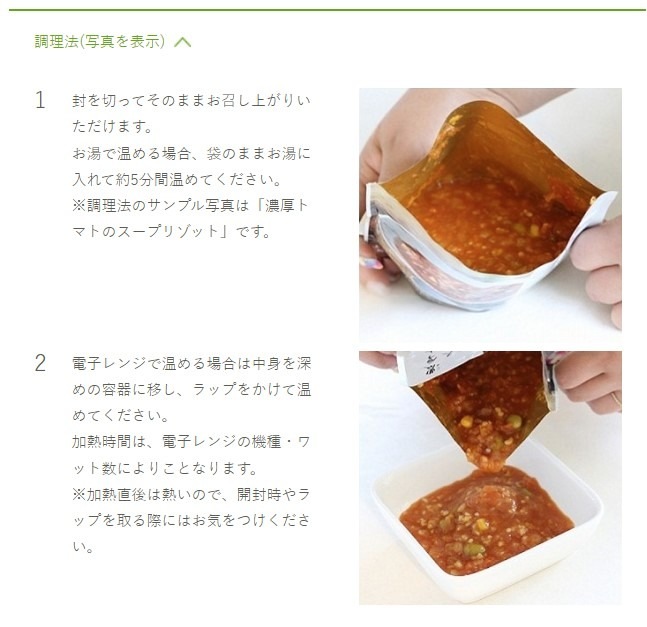 調理法(写真を表示)

1 封を切ってそのままお召し上がりいただけます。
お湯で温める場合、袋のままお湯に入れて約5分間温めてください。
※調理法のサンプル写真は「濃厚トマトのスープリゾット」です。

2 電子レンジで温める場合は中身を深めの容器に移し、ラップをかけて温めてください。
加熱時間は、電子レンジの機種・ワット数によりことなります。
※加熱直後は熱いので、開封時やラップを取る際にはお気をつけください。