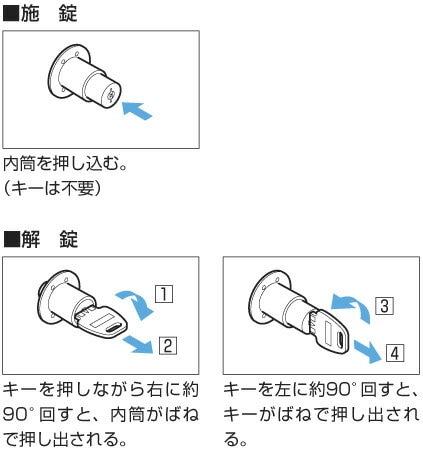 ■施　錠

内筒を押し込む。
（キーは不要）

■解　錠

1

2

キーを押しながら右に約90°回すと、内筒がばねで押し出される。

3

4

キーを左に約90°回すと、キーがばねで押し出される。