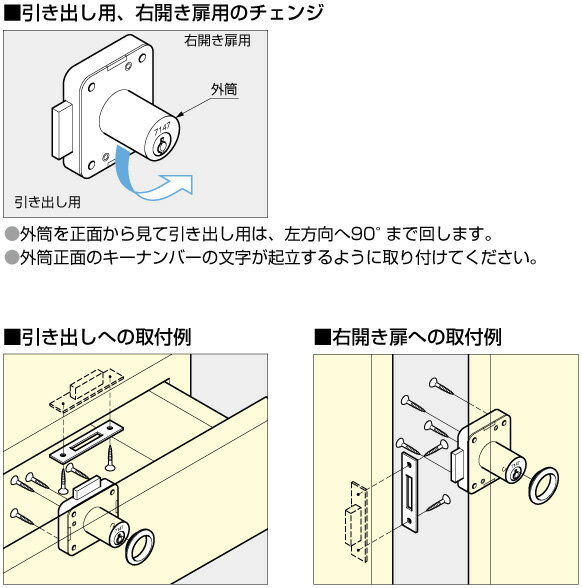 ■引き出し用、右開き扉用のチェンジ

右開き扉用

外筒

7147

引き出し用

●外筒を正面から見て引き出し用は、左方向へ90°まで回します。
●外筒正面のキーナンバーの文字が起立するように取り付けてください。

■引き出しへの取付例

■右開き扉への取付例