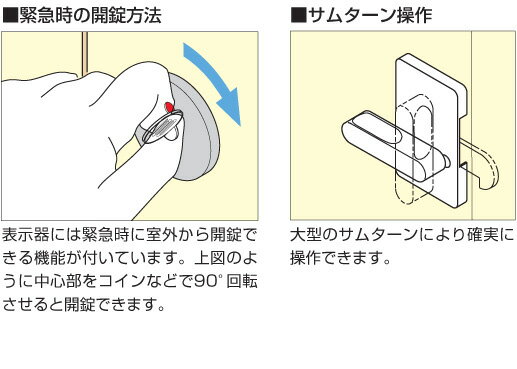 ■緊急時の開錠方法

表示器には緊急時に室外から開錠できる機能が付いています。上図のように中心部をコインなどで90°回転させると開錠できます。

■サムターン操作

大型のサムターンにより確実に操作できます。