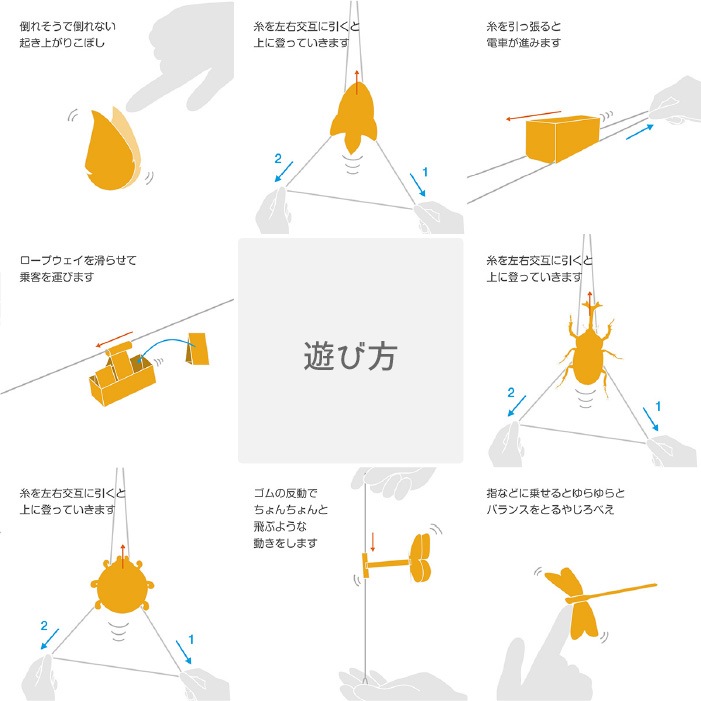 倒れそうで倒れない
起き上がりこぼし

糸を左右交互に引くと
上に登っていきます

2
1

糸を引っ張ると
電車が進みます

ロープウェイを滑らせて
乗客を運びます

遊び方

糸を左右交互に引くと
上に登っていきます

2
1

糸を左右交互に引くと
上に登っていきます

2
1

ゴムの反動で
ちょんちょんと
飛ぶような
動きをします

指などに乗せるとゆらゆらと
バランスをとるやじろべえ