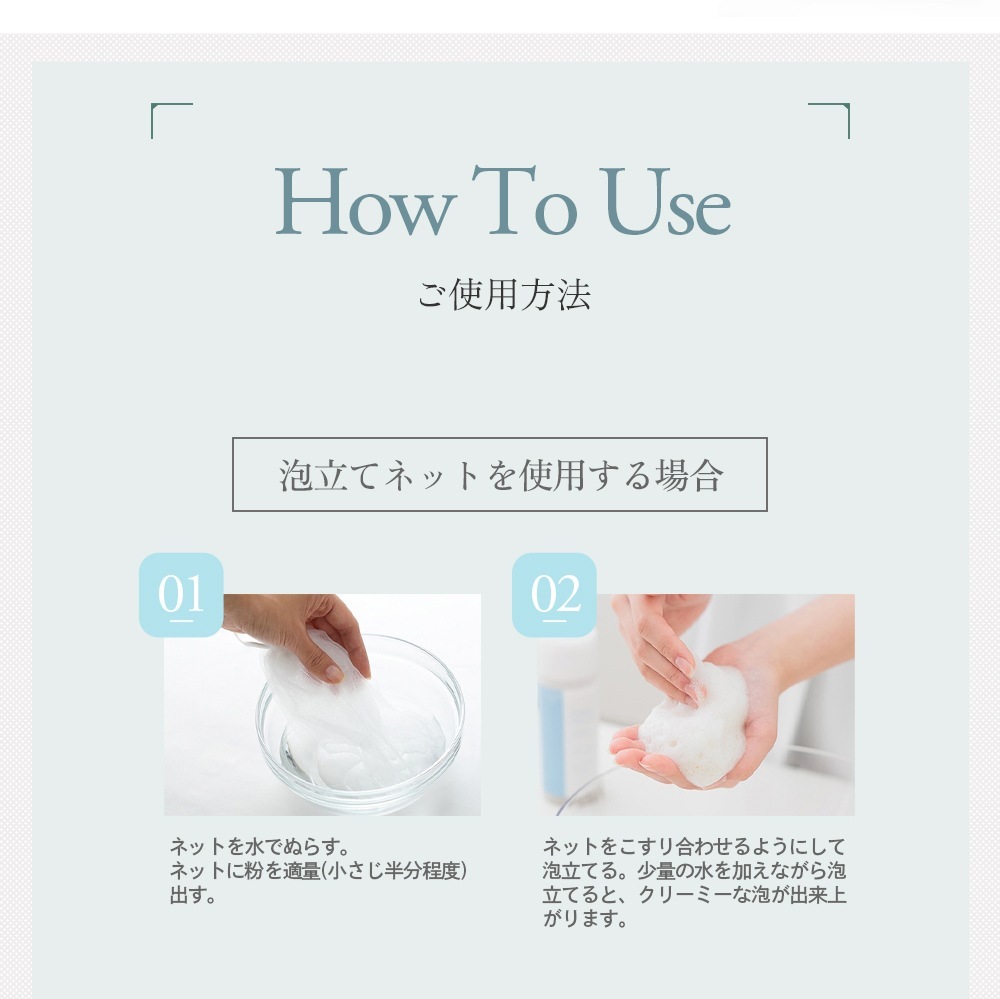 How To Use

ご使用方法

泡立てネットを使用する場合

01

ネットを水でぬらす。
ネットに粉を適量(小さじ半分程度)出す。

02

ネットをこすり合わせるようにして泡立てる。少量の水を加えながら泡立てると、クリーミーな泡が出来上がります。