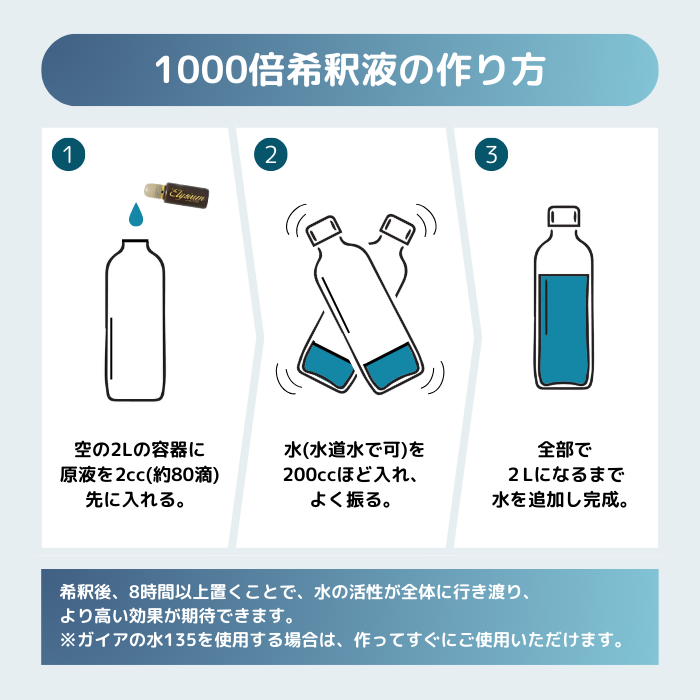 1000倍希釈液の作り方

1

Elysium

空の2Lの容器に
原液を2cc(約80滴)
先に入れる。

2

水(水道水で可)を
200ccほど入れ、
よく振る。

3

全部で
2Lになるまで
水を追加し完成。

希釈後、8時間以上置くことで、水の活性が全体に行き渡り、
より高い効果が期待できます。
※ガイアの水135を使用する場合は、作ってすぐにご使用いただけます。