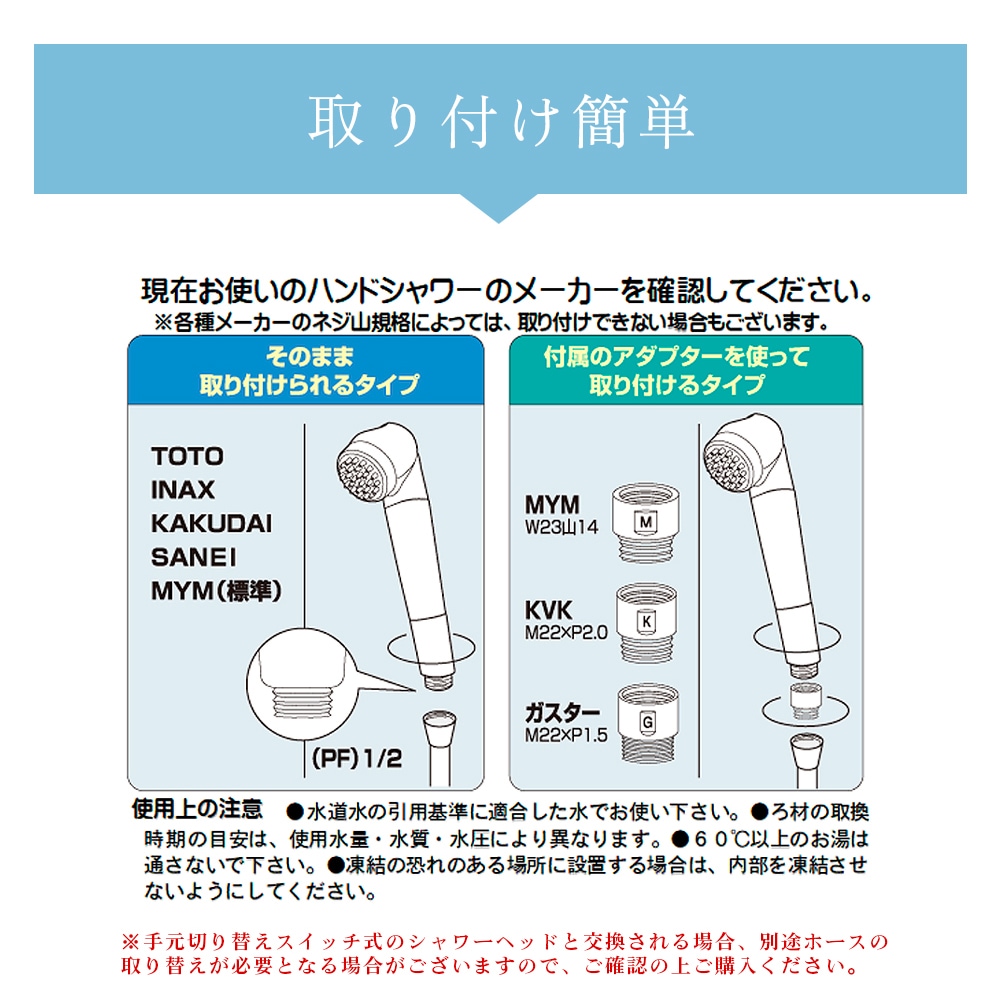 取り付け簡単

現在お使いのハンドシャワーのメーカーを確認してください。
※各種メーカーのネジ山規格によっては、取り付けできない場合もございます。

そのまま
取り付けられるタイプ

TOTO
INAX
KAKUDAI
SANEI
MYM（標準）

(PF) 1/2

付属のアダプターを使って
取り付けるタイプ

MYM
W23山14
M

KVK
M22×P2.0
K

ガスター
M22×P1.5
G

使用上の注意 ●水道水の引用基準に適合した水でお使い下さい。●ろ材の取換時期の目安は、使用水量・水質・水圧により異なります。●６０℃以上のお湯は通さないで下さい。●凍結の恐れのある場所に設置する場合は、内部を凍結させないようにしてください。

※手元切り替えスイッチ式のシャワーヘッドと交換される場合、別途ホースの取り替えが必要となる場合がございますので、ご確認の上ご購入ください。