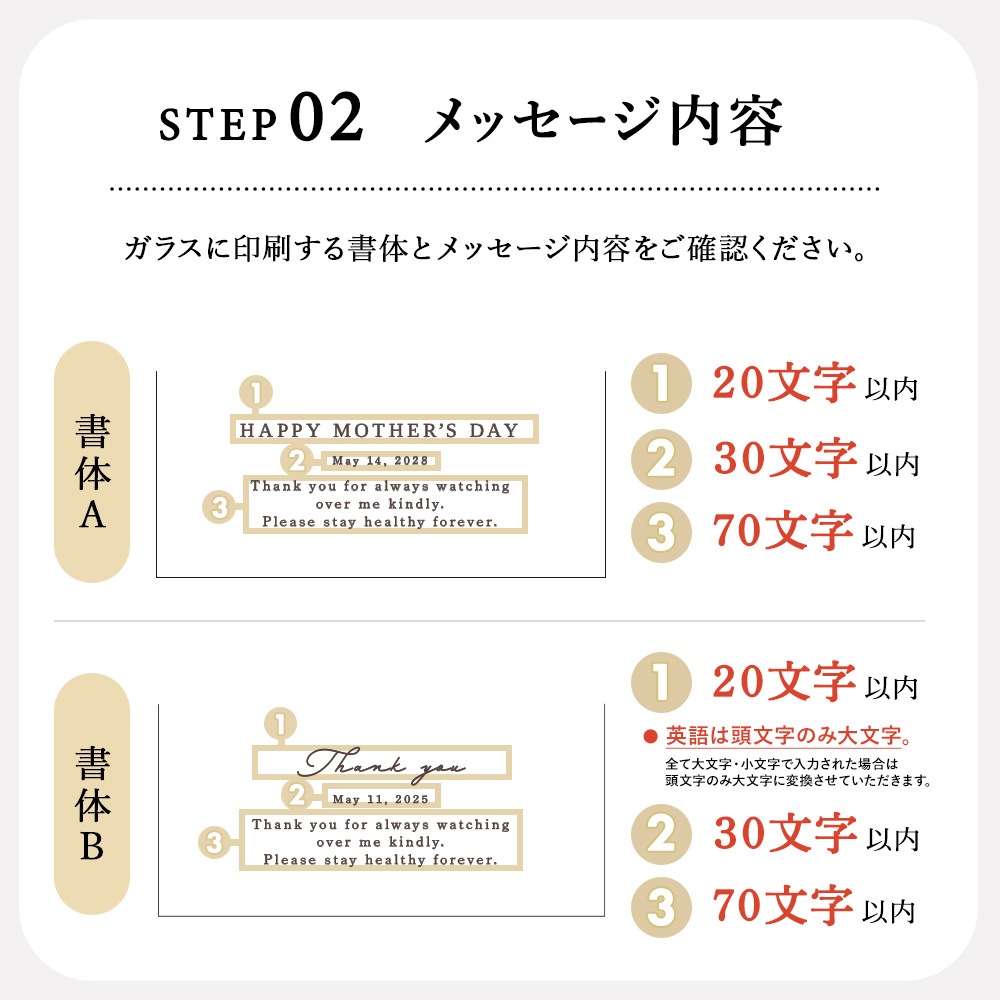 STEP 02　メッセージ内容

ガラスに印刷する書体とメッセージ内容をご確認ください。

書体A

1
HAPPY MOTHER'S DAY
2
May 14, 2028
3
Thank you for always watching over me kindly. Please stay healthy forever.

1 20文字 以内
2 30文字 以内
3 70文字 以内

書体B

1
Thank you
2
May 11, 2025
3
Thank you for always watching over me kindly. Please stay healthy forever.

1 20文字 以内
● 英語は頭文字のみ大文字。
全て大文字・小文字で入力された場合は頭文字のみ大文字に変換させていただきます。
2 30文字 以内
3 70文字 以内