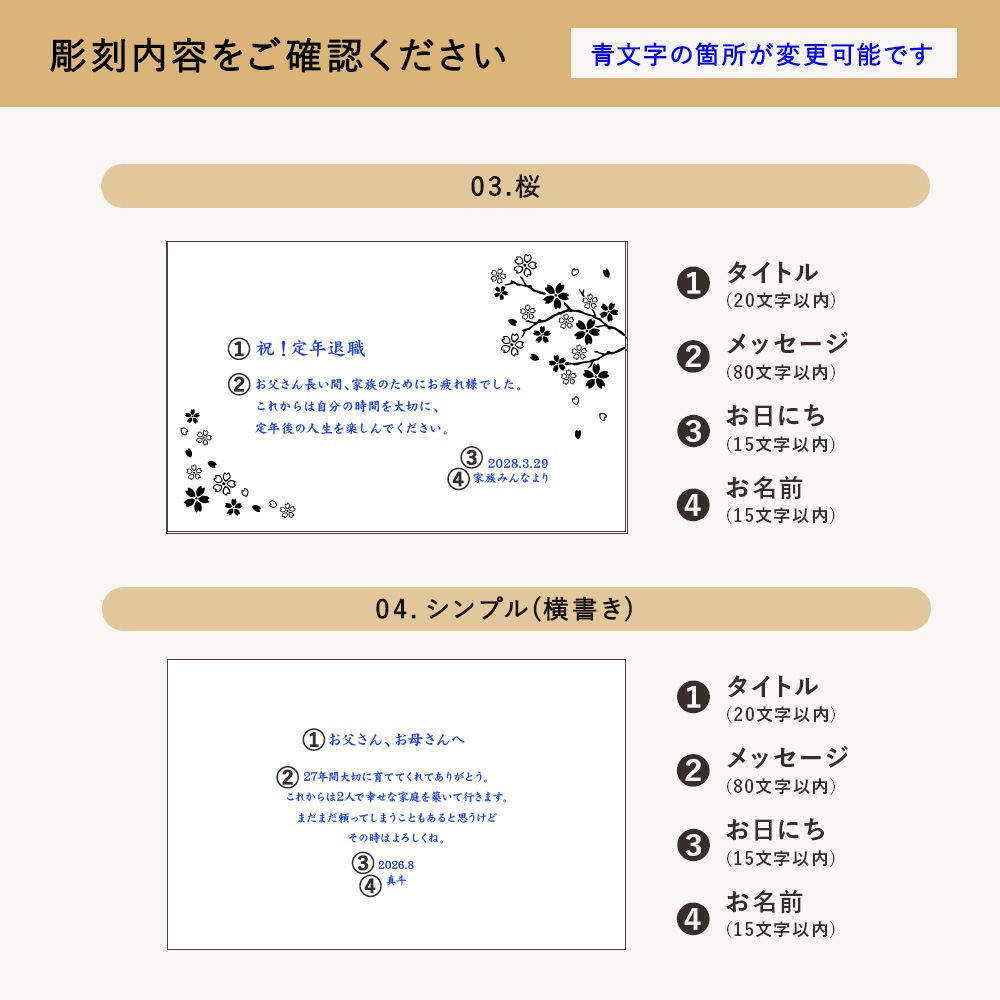 彫刻内容をご確認ください

青文字の箇所が変更可能です

03.桜

① 祝！定年退職

② お父さん長い間、家族のためにお疲れ様でした。
これからは自分の時間を大切に、
定年後の人生を楽しんでください。

③ 2028.3.29

④ 家族みんなより

❶ タイトル
(20文字以内)

❷ メッセージ
(80文字以内)

❸ お日にち
(15文字以内)

❹ お名前
(15文字以内)

04.シンプル(横書き)

① お父さん、お母さんへ

② 27年間大切に育ててくれてありがとう。
これからは2人で幸せな家庭を築いて行きます。
まだまだ頼ってしまうこともあると思うけど
その時はよろしくね。

③ 2026.8

④ 真斗

❶ タイトル
(20文字以内)

❷ メッセージ
(80文字以内)

❸ お日にち
(15文字以内)

❹ お名前
(15文字以内)