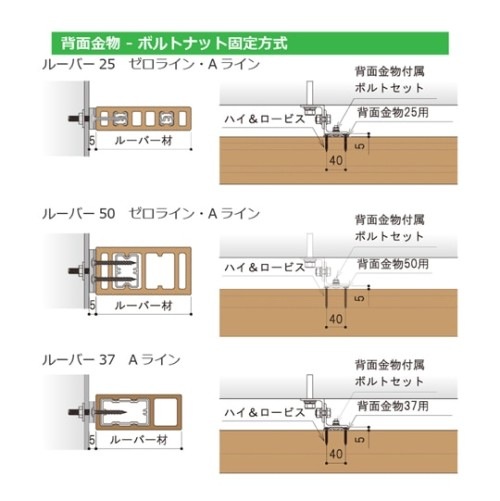 背面金物 - ボルトナット固定方式

ルーバー 25　ゼロライン・A ライン

5
ルーバー材

背面金物付属
ボルトセット
背面金物25用
ハイ＆ロービス
5
40

ルーバー 50　ゼロライン・A ライン

5
ルーバー材

背面金物付属
ボルトセット
背面金物50用
ハイ＆ロービス
5
40

ルーバー 37　A ライン

5
ルーバー材

背面金物付属
ボルトセット
背面金物37用
ハイ＆ロービス
5
40