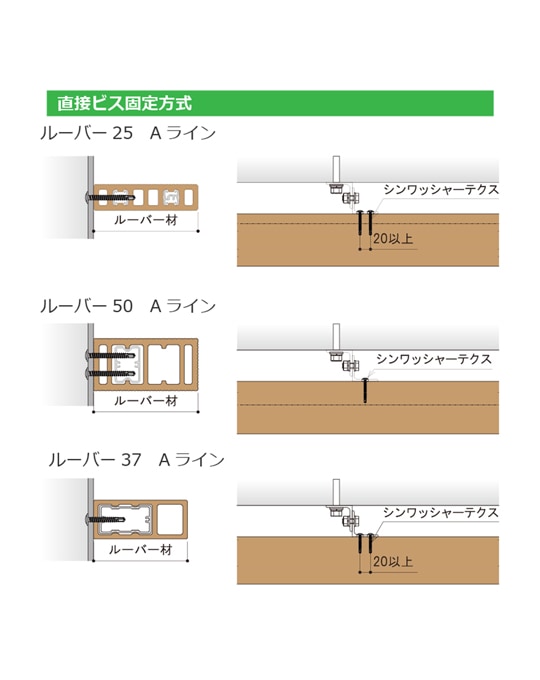 直接ビス固定方式

ルーバー 25　A ライン

ルーバー材

シンワッシャーテクス

20以上

ルーバー 50　A ライン

ルーバー材

シンワッシャーテクス

ルーバー 37　A ライン

ルーバー材

シンワッシャーテクス

20以上