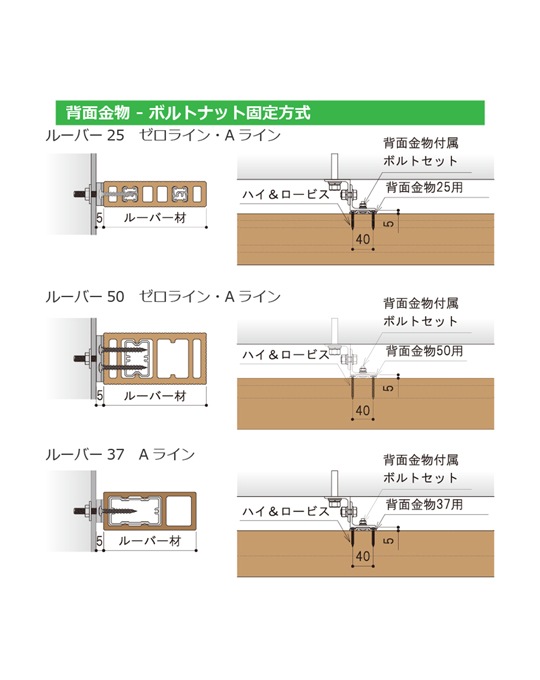 背面金物 - ボルトナット固定方式

ルーバー 25　ゼロライン・A ライン

5
ルーバー材

背面金物付属
ボルトセット
ハイ＆ロービス
背面金物25用
5
40

ルーバー 50　ゼロライン・A ライン

5
ルーバー材

背面金物付属
ボルトセット
ハイ＆ロービス
背面金物50用
5
40

ルーバー 37　A ライン

5
ルーバー材

背面金物付属
ボルトセット
ハイ＆ロービス
背面金物37用
5
40