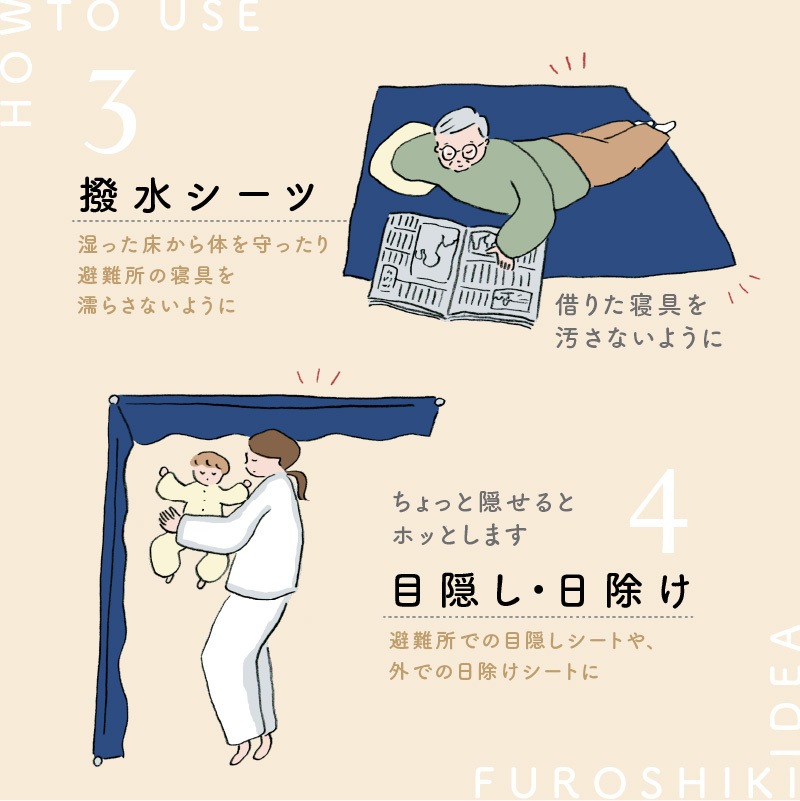 HOW TO USE

3

撥水シーツ

湿った床から体を守ったり
避難所の寝具を
濡らさないように

借りた寝具を
汚さないように

ちょっと隠せると
ホッとします

4

目隠し・日除け

避難所での目隠しシートや、
外での日除けシートに

FUROSHIKI IDEA