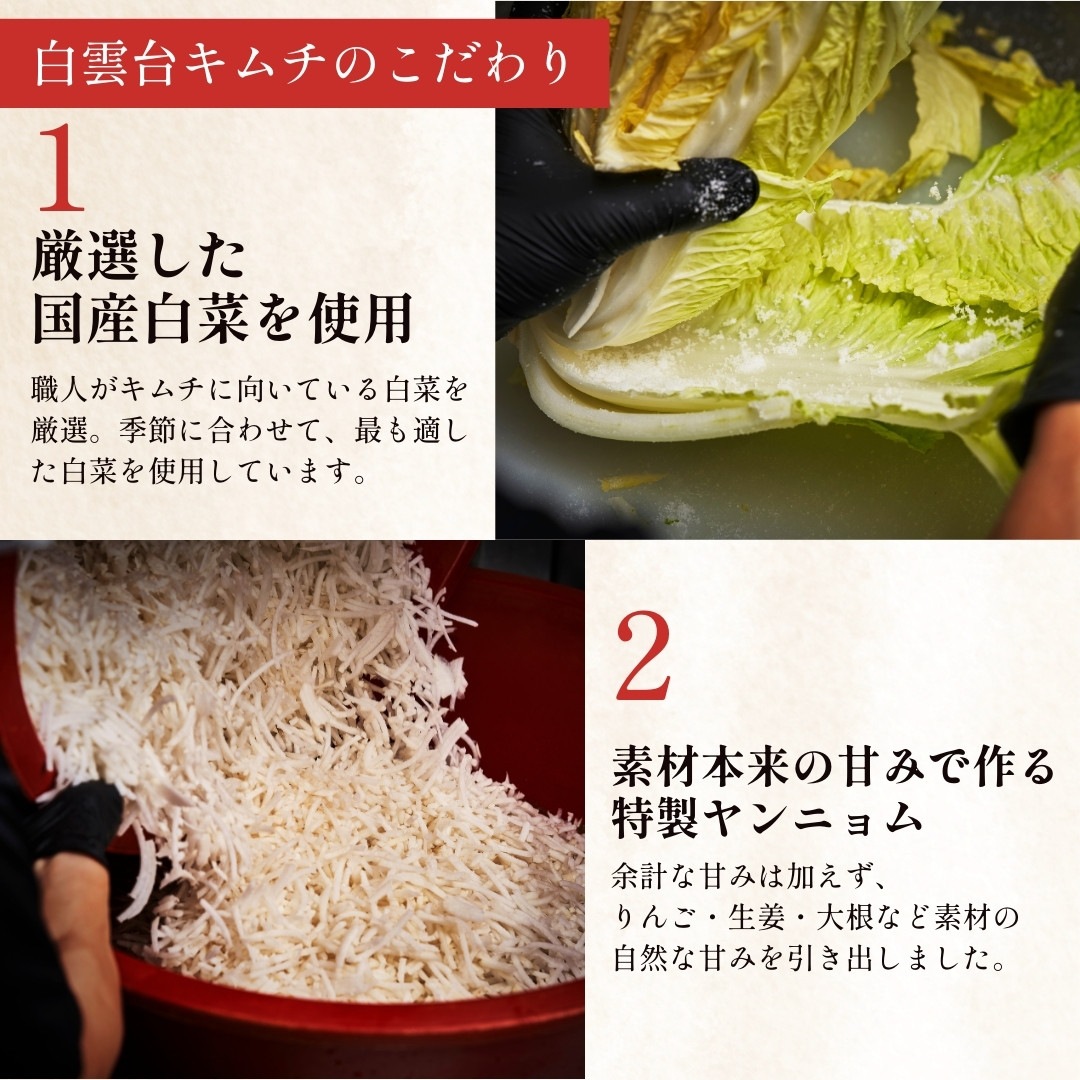 白雲台キムチのこだわり

1

厳選した
国産白菜を使用

職人がキムチに向いている白菜を厳選。季節に合わせて、最も適した白菜を使用しています。

2

素材本来の甘みで作る
特製ヤンニョム

余計な甘みは加えず、
りんご・生姜・大根など素材の自然な甘みを引き出しました。