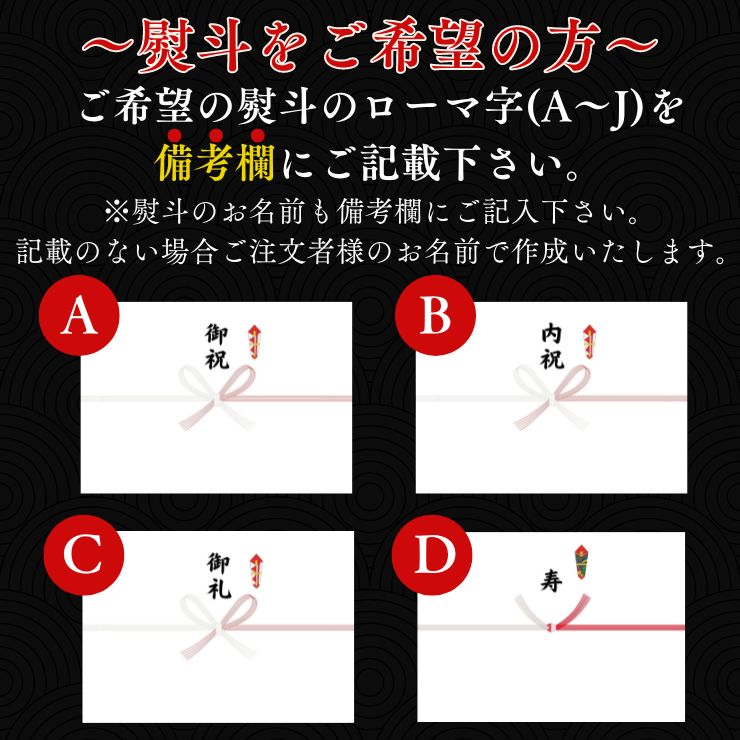 ～熨斗をご希望の方～

ご希望の熨斗のローマ字(A～J)を備考欄にご記載下さい。

※熨斗のお名前も備考欄にご記入下さい。
記載のない場合ご注文者様のお名前で作成いたします。

A

御祝

B

内祝

C

御礼

D

寿