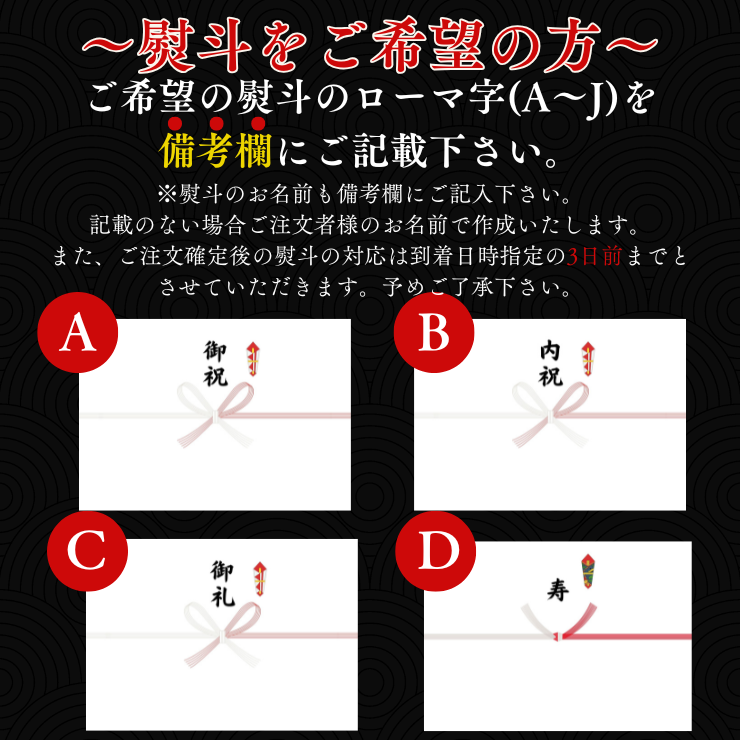 ～熨斗をご希望の方～

ご希望の熨斗のローマ字(A～J)を備考欄にご記載下さい。

※熨斗のお名前も備考欄にご記入下さい。
記載のない場合ご注文者様のお名前で作成いたします。
また、ご注文確定後の熨斗の対応は到着日時指定の3日前までとさせていただきます。予めご了承下さい。

A

御祝

B

内祝

C

御礼

D

寿