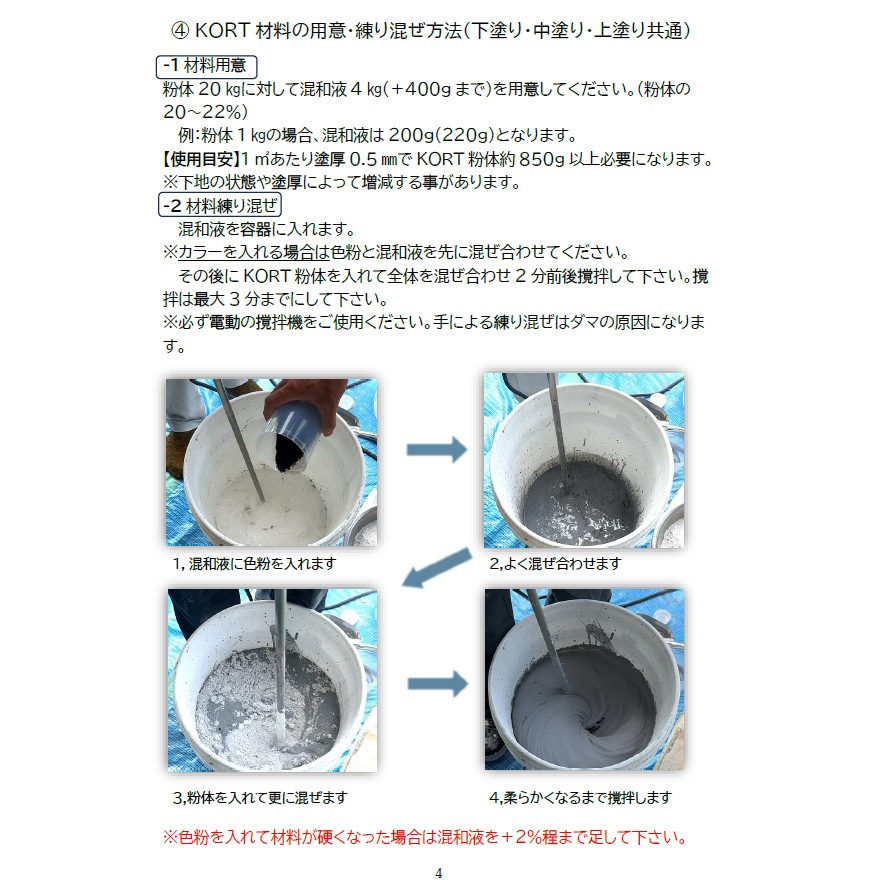 ④ KORT 材料の用意・練り混ぜ方法(下塗り・中塗り・上塗り共通)

-1 材料用意
粉体 20 ㎏に対して混和液 4 ㎏(+400g まで)を用意してください。(粉体の 20～22%)
例:粉体 1 ㎏の場合、混和液は 200g(220g)となります。
【使用目安】1 ㎡あたり塗厚 0.5 ㎜で KORT 粉体約 850g 以上必要になります。
※下地の状態や塗厚によって増減する事があります。

-2 材料練り混ぜ
混和液を容器に入れます。
※カラーを入れる場合は色粉と混和液を先に混ぜ合わせてください。
その後に KORT 粉体を入れて全体を混ぜ合わせ 2 分前後撹拌して下さい。撹拌は最大 3 分までにして下さい。
※必ず電動の撹拌機をご使用ください。手による練り混ぜはダマの原因になります。

1, 混和液に色粉を入れます

2,よく混ぜ合わせます

3,粉体を入れて更に混ぜます

4,柔らかくなるまで撹拌します

※色粉を入れて材料が硬くなった場合は混和液を+2%程まで足して下さい。

4