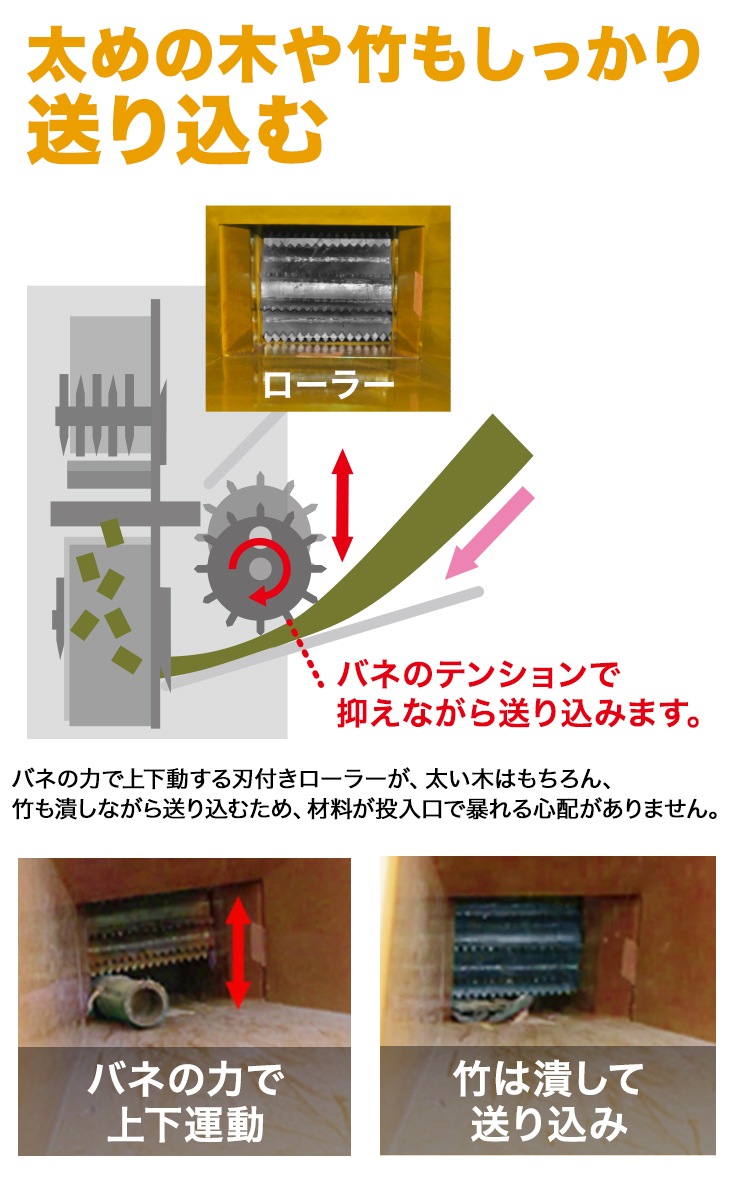 太めの木や竹もしっかり送り込む

ローラー

バネのテンションで抑えながら送り込みます。

バネの力で上下動する刃付きローラーが、太い木はもちろん、竹も潰しながら送り込むため、材料が投入口で暴れる心配がありません。

バネの力で上下運動

竹は潰して送り込み