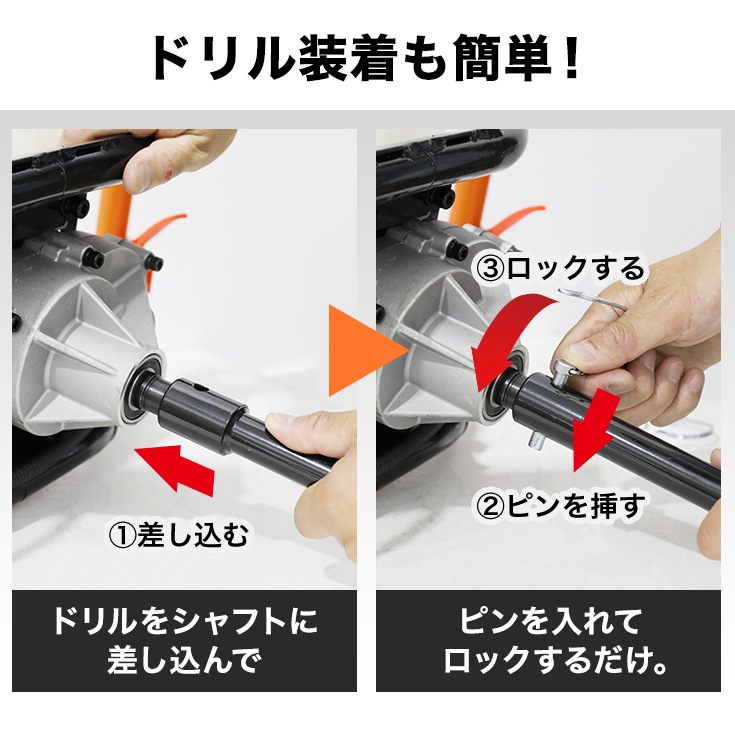 ドリル装着も簡単！

①差し込む

ドリルをシャフトに差し込んで

③ロックする

②ピンを挿す

ピンを入れてロックするだけ。