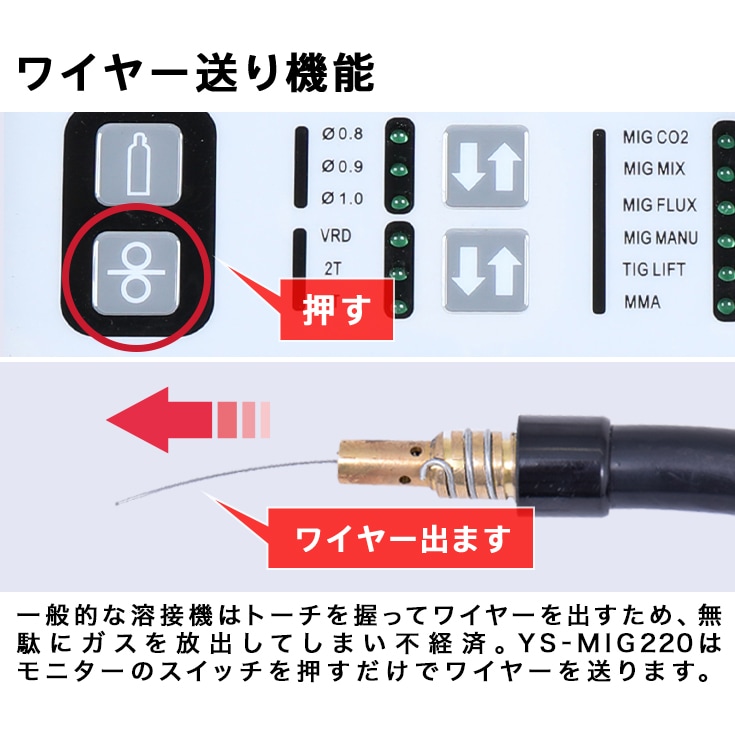 ワイヤー送り機能

Ø 0.8
Ø 0.9
Ø 1.0
VRD
2T

MIG CO2
MIG MIX
MIG FLUX
MIG MANU
TIG LIFT
MMA

押す

ワイヤー出ます

一般的な溶接機はトーチを握ってワイヤーを出すため、無駄にガスを放出してしまい不経済。YS-MIG220はモニターのスイッチを押すだけでワイヤーを送ります。