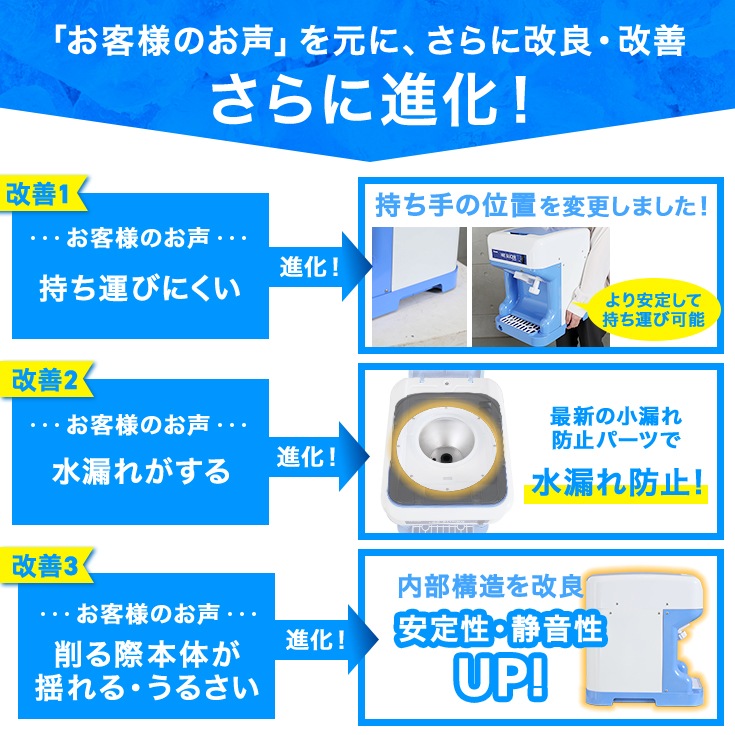 「お客様のお声」を元に、さらに改良・改善
さらに進化！

改善1
・・・お客様のお声・・・
持ち運びにくい
進化！
持ち手の位置を変更しました！
より安定して持ち運び可能

改善2
・・・お客様のお声・・・
水漏れがする
進化！
最新の小漏れ防止パーツで
水漏れ防止！

改善3
・・・お客様のお声・・・
削る際本体が揺れる・うるさい
進化！
内部構造を改良
安定性・静音性
UP!