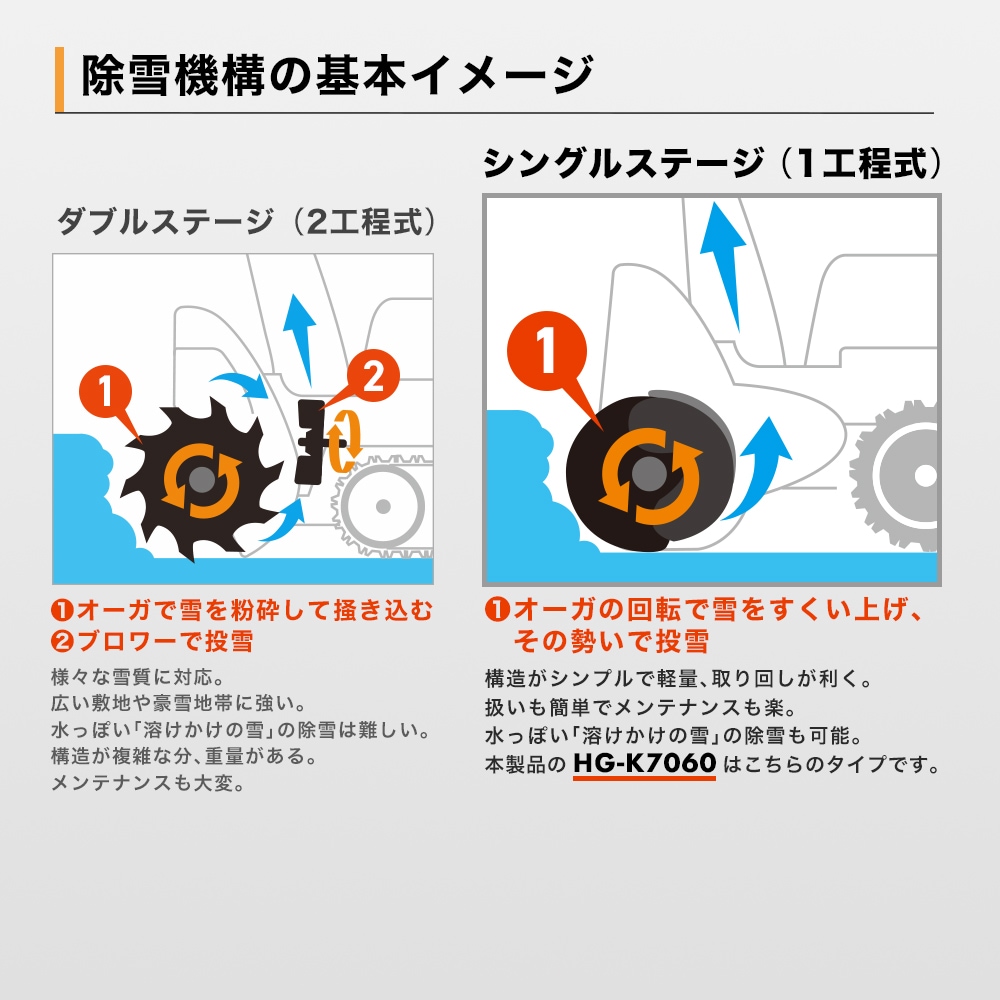 除雪機構の基本イメージ

ダブルステージ（2工程式）

1

2

❶オーガで雪を粉砕して掻き込む
❷ブロワーで投雪

様々な雪質に対応。
広い敷地や豪雪地帯に強い。
水っぽい「溶けかけの雪」の除雪は難しい。
構造が複雑な分、重量がある。
メンテナンスも大変。

シングルステージ（1工程式）

1

❶オーガの回転で雪をすくい上げ、その勢いで投雪

構造がシンプルで軽量、取り回しが利く。
扱いも簡単でメンテナンスも楽。
水っぽい「溶けかけの雪」の除雪も可能。
本製品の HG-K7060 はこちらのタイプです。