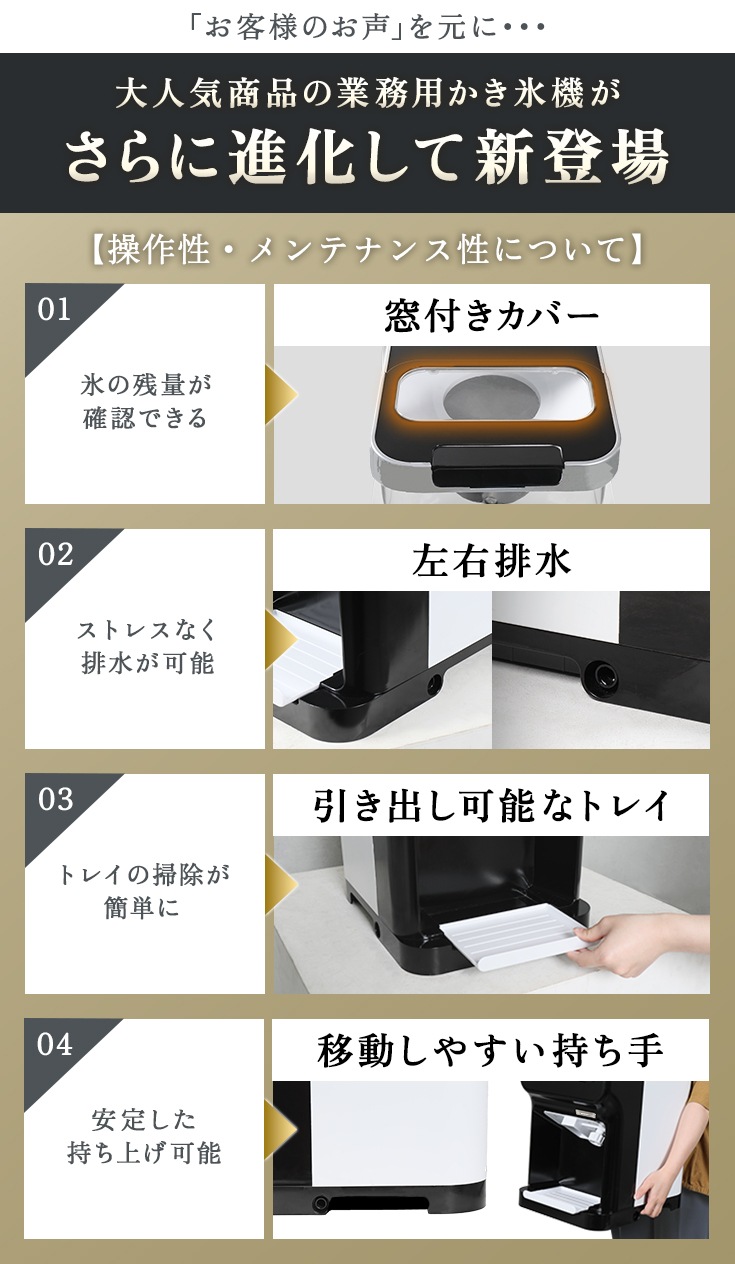 「お客様のお声」を元に・・・

大人気商品の業務用かき氷機が
さらに進化して新登場

【操作性・メンテナンス性について】

01

氷の残量が確認できる

窓付きカバー

02

ストレスなく排水が可能

左右排水

03

トレイの掃除が簡単に

引き出し可能なトレイ

04

安定した持ち上げ可能

移動しやすい持ち手