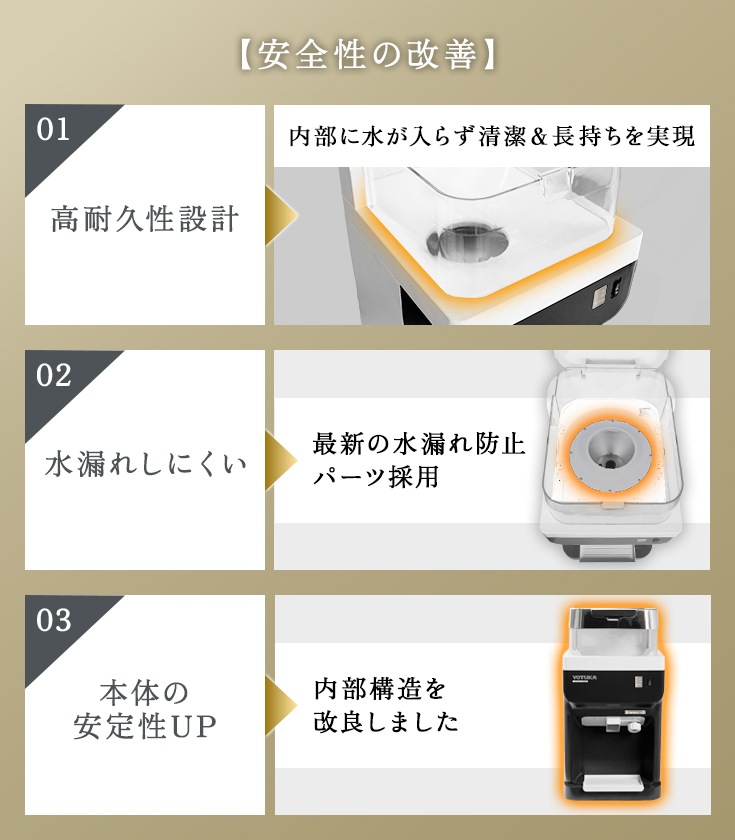 【安全性の改善】

01

高耐久性設計

内部に水が入らず清潔&長持ちを実現

02

水漏れしにくい

最新の水漏れ防止パーツ採用

03

本体の安定性UP

内部構造を改良しました

YOTUKA